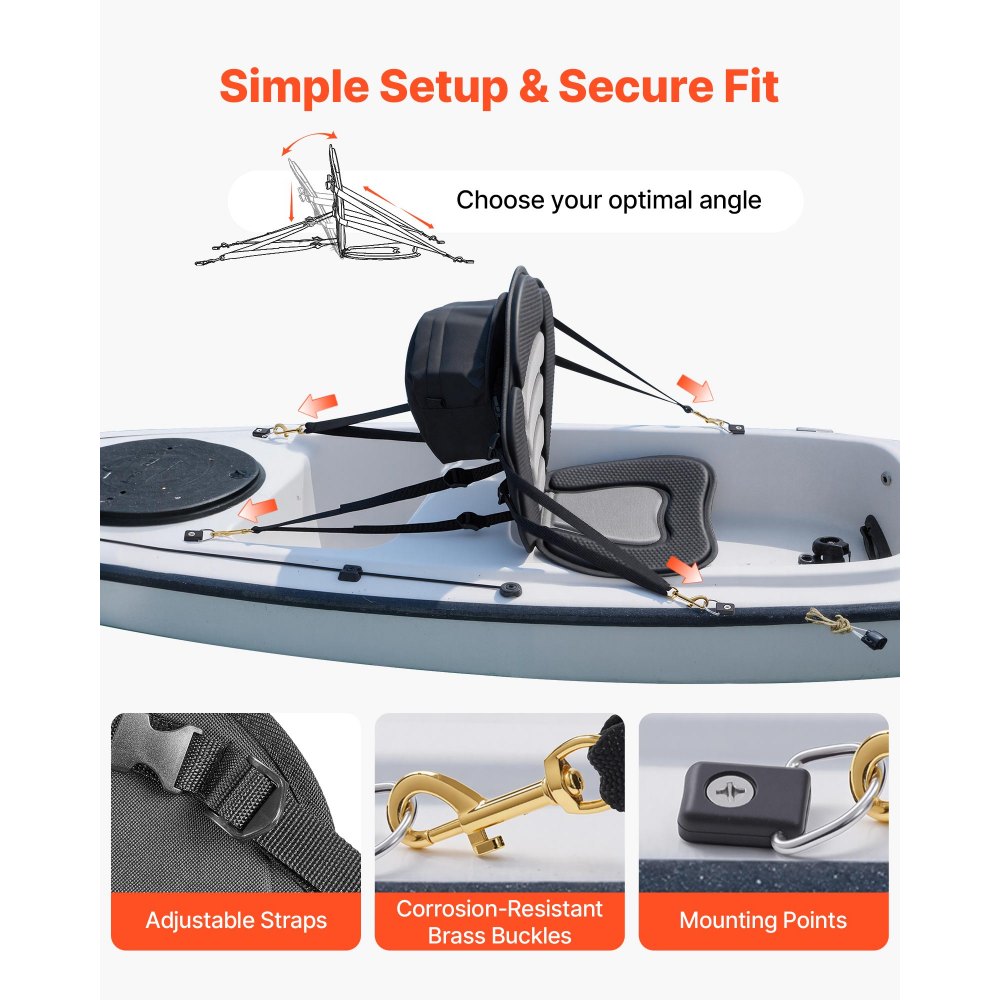 Simple Setup & Secure Fit

Choose your optimal angle

Adjustable Straps

Corrosion-Resistant Brass Buckles

Mounting Points