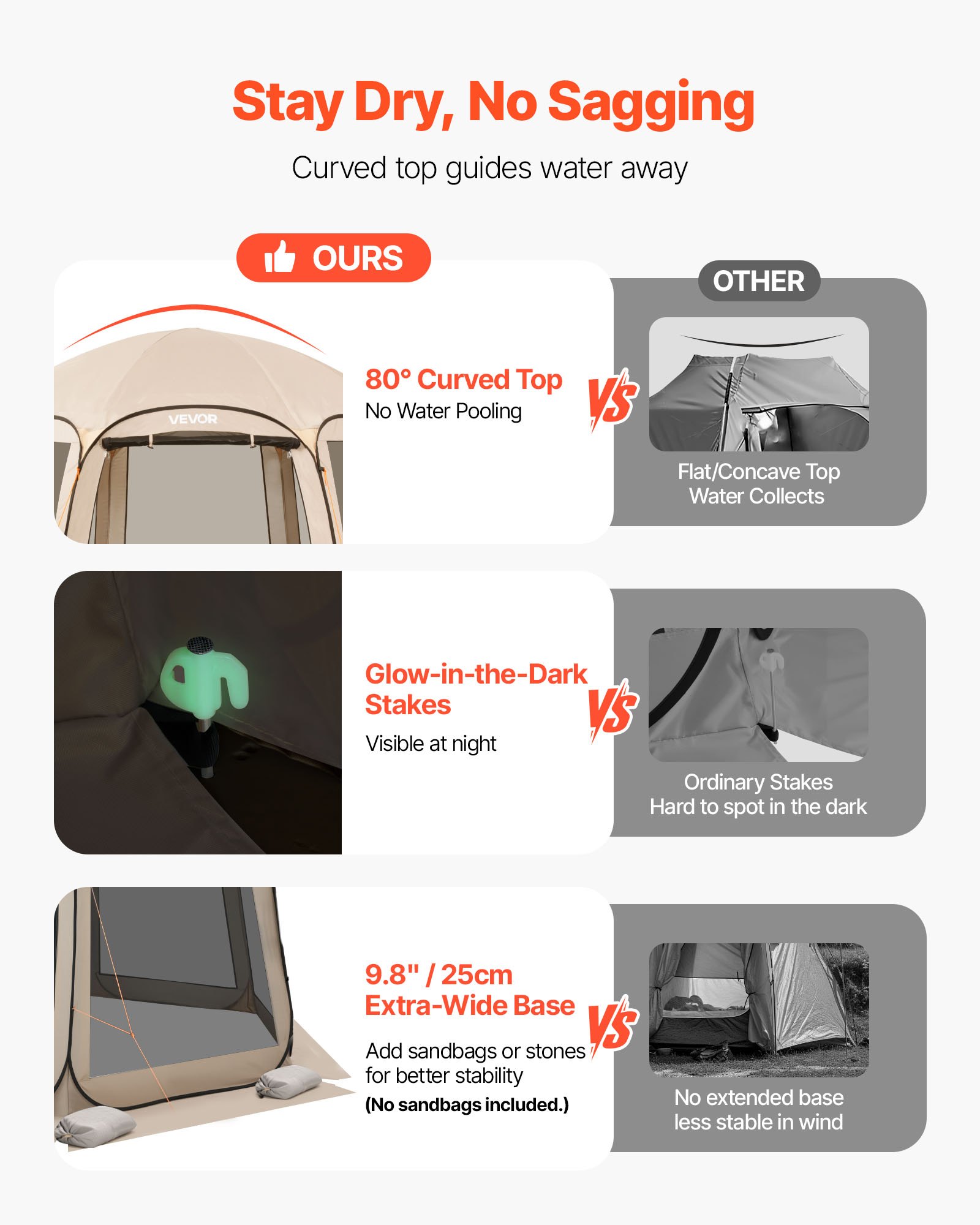 Stay Dry, No Sagging

Curved top guides water away

OURS

OTHER

VEVOR

80° Curved Top
No Water Pooling

VS

Flat/Concave Top
Water Collects

Glow-in-the-Dark Stakes
Visible at night

VS

Ordinary Stakes
Hard to spot in the dark

9.8" / 25cm
Extra-Wide Base

Add sandbags or stones for better stability
(No sandbags included.)

VS

No extended base
less stable in wind