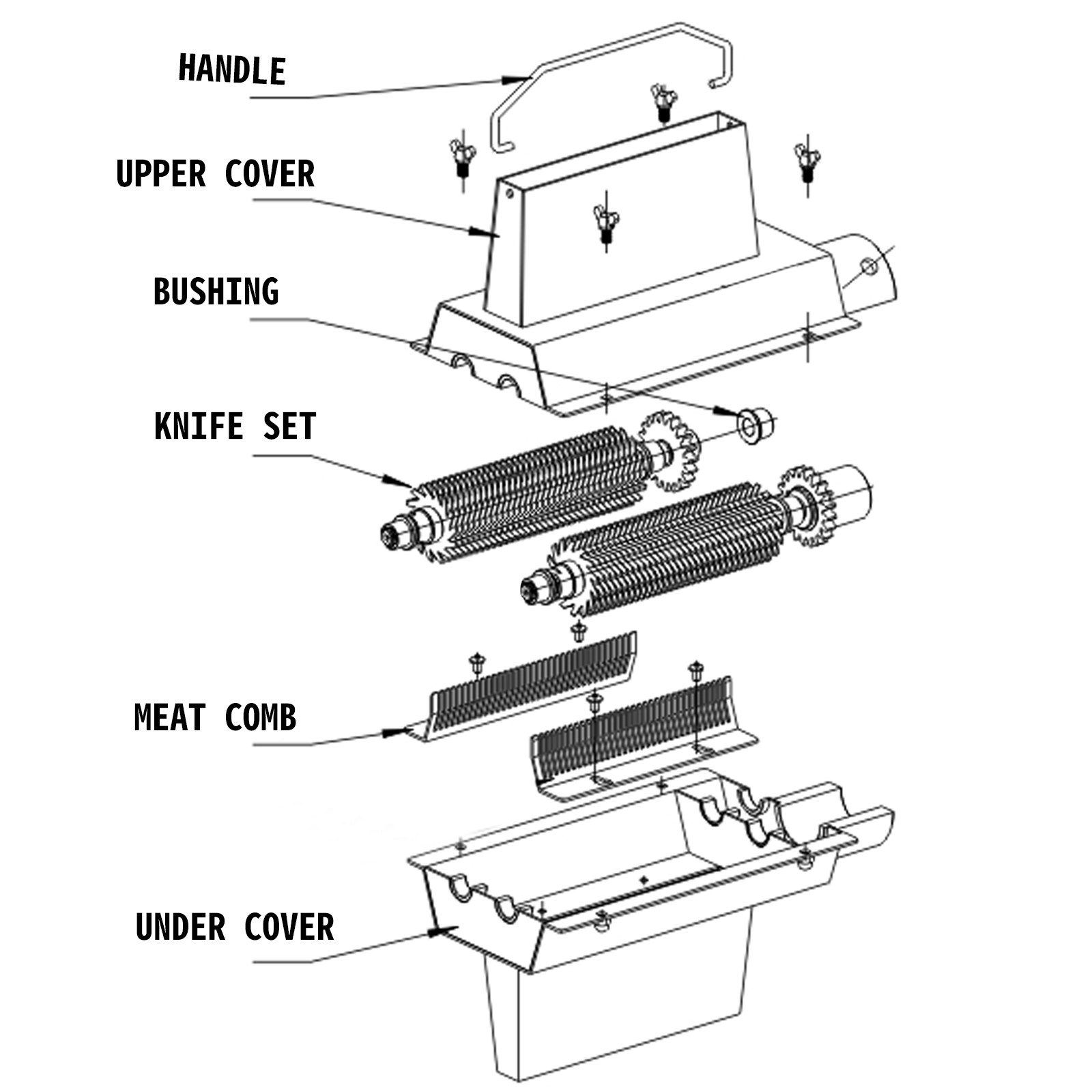 HANDLE

UPPER COVER

BUSHING

KNIFE SET

MEAT COMB

UNDER COVER