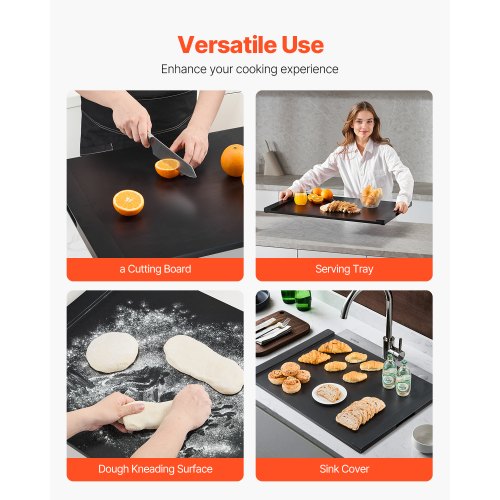 Versatile Use

Enhance your cooking experience

a Cutting Board

Serving Tray

Dough Kneading Surface

Sink Cover