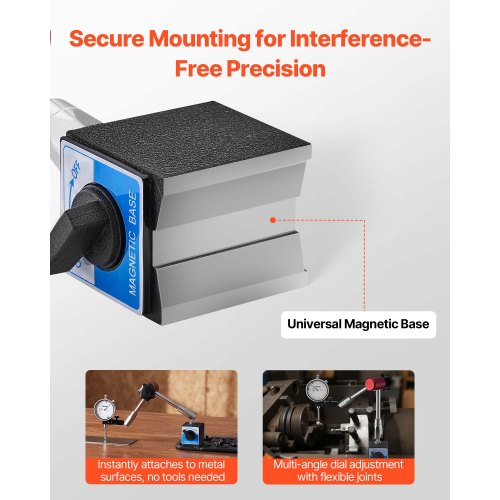 Secure Mounting for Interference-Free Precision

OFF

MAGNETIC BASE

Universal Magnetic Base

Instantly attaches to metal surfaces, no tools needed

Multi-angle dial adjustment with flexible joints