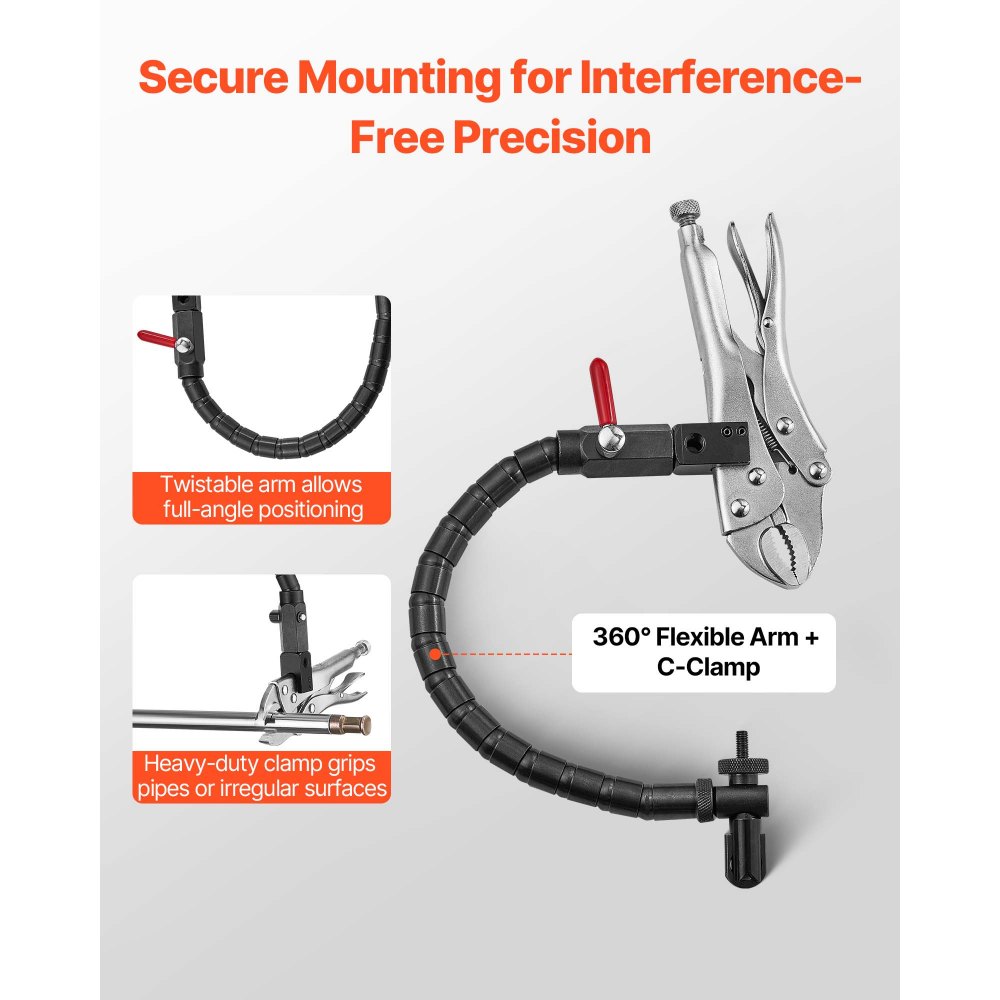 Secure Mounting for Interference-Free Precision

Twistable arm allows full-angle positioning

Heavy-duty clamp grips pipes or irregular surfaces

360° Flexible Arm + C-Clamp