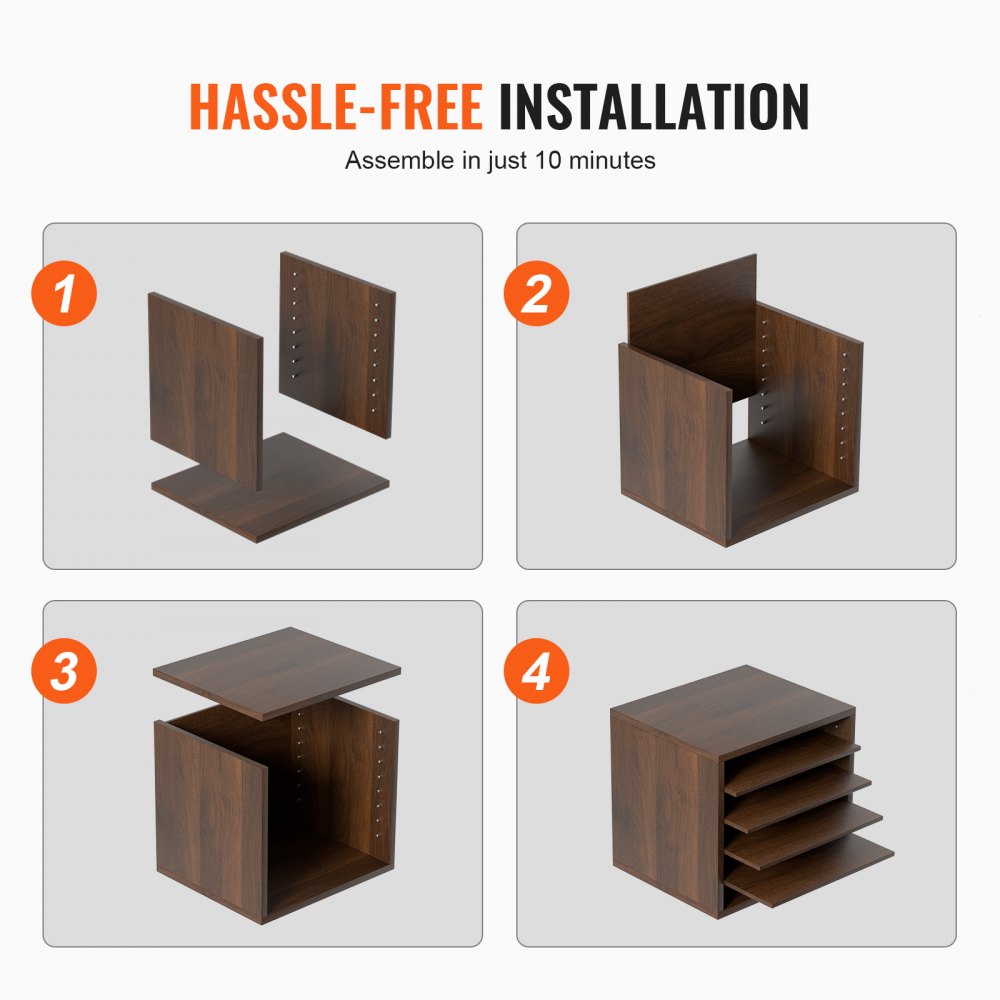 HASSLE-FREE INSTALLATION
Assemble in just 10 minutes

1

2

3

4