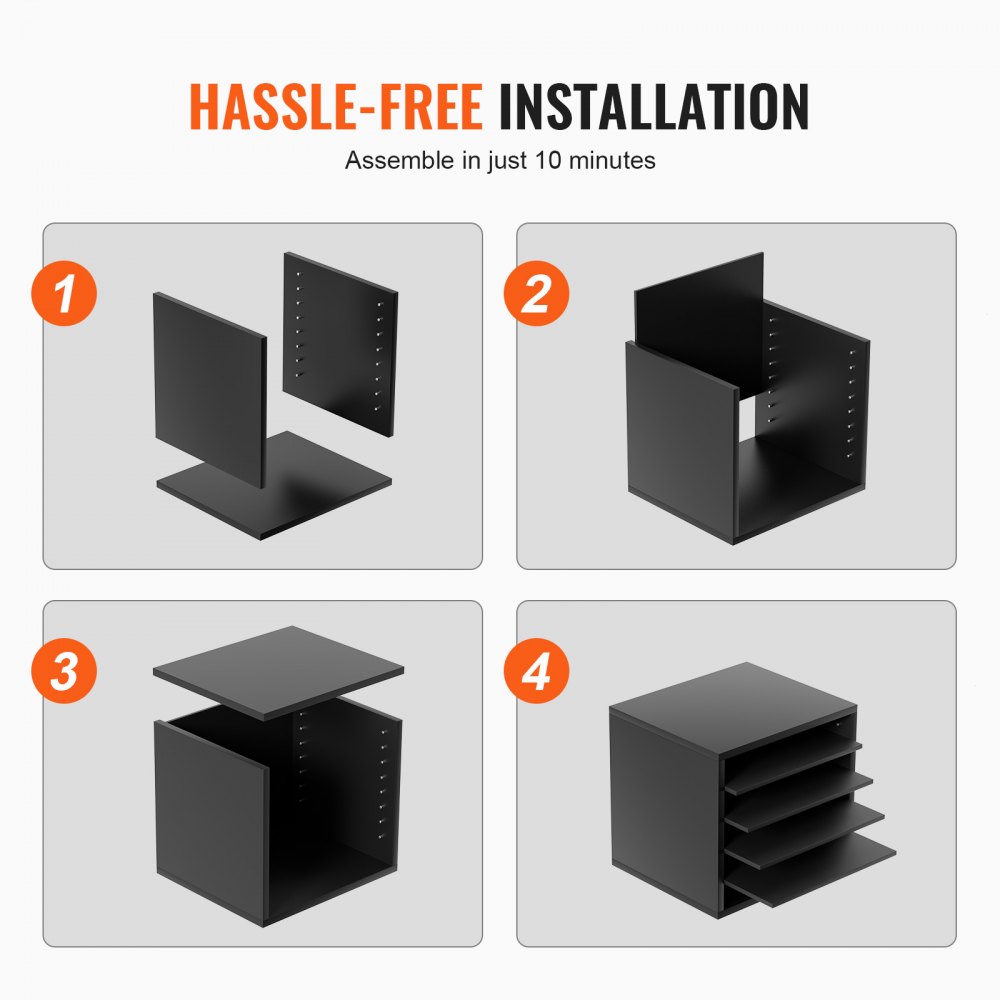 HASSLE-FREE INSTALLATION

Assemble in just 10 minutes

1

2

3

4