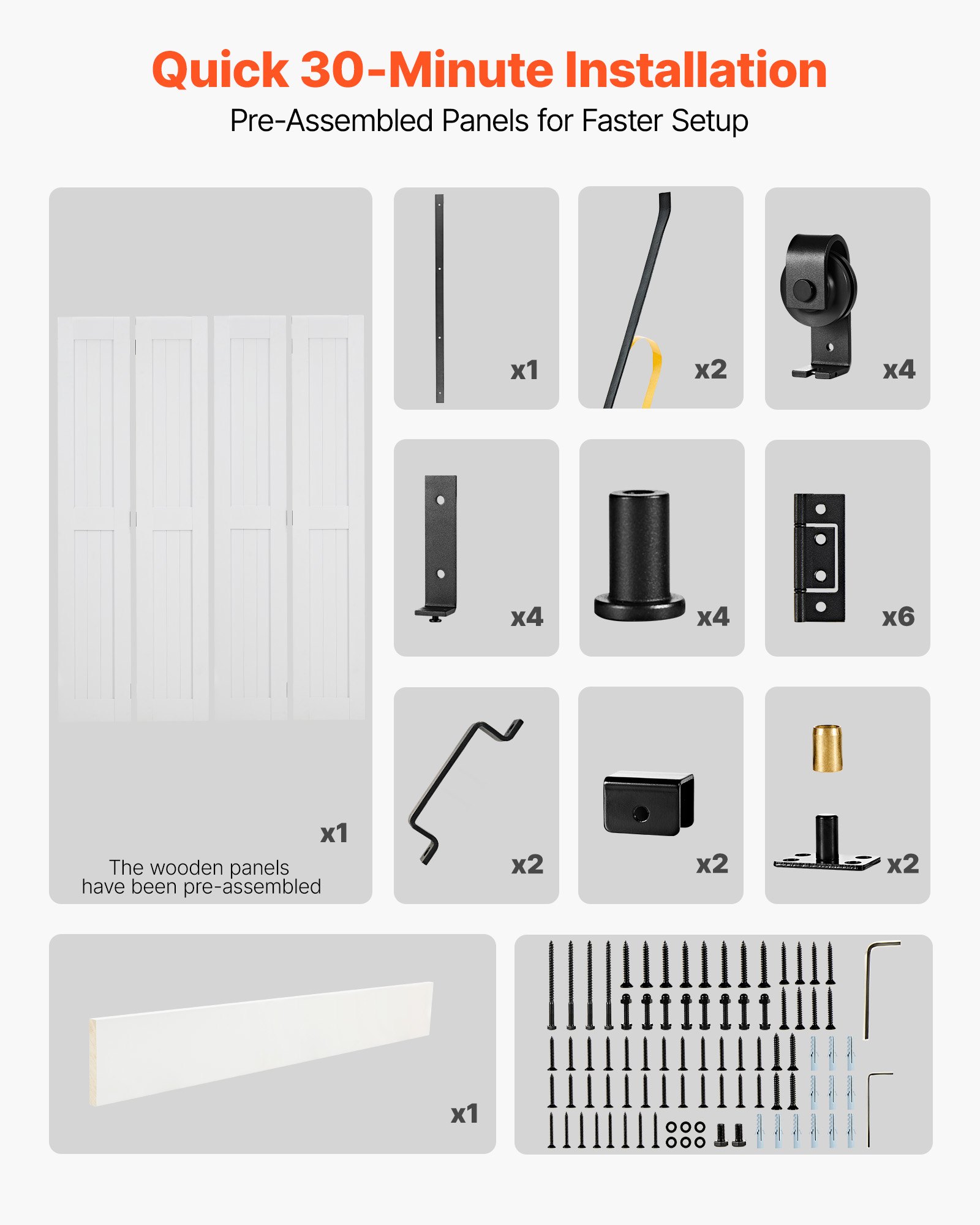 Quick 30-Minute Installation

Pre-Assembled Panels for Faster Setup

x1

The wooden panels have been pre-assembled

x1

x2

x4

x4

x4

x6

x2

x2

x2

x1