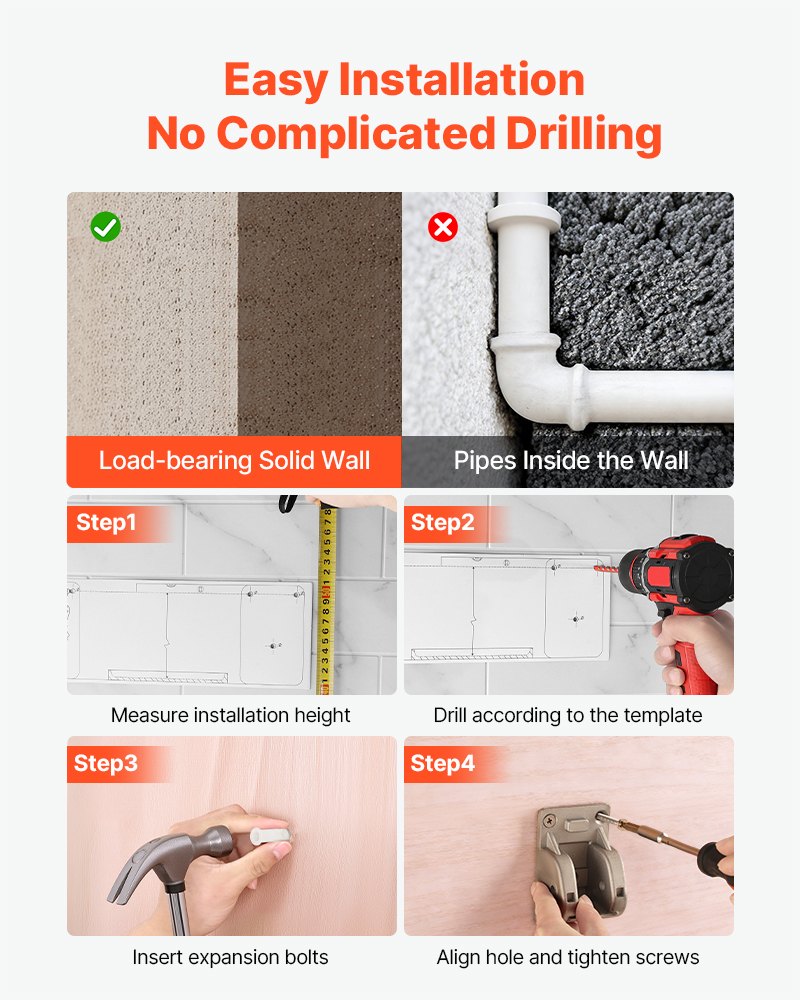 Easy Installation
No Complicated Drilling

Load-bearing Solid Wall

Pipes Inside the Wall

Step1

Measure installation height

Step2

Drill according to the template

Step3

Insert expansion bolts

Step4

Align hole and tighten screws