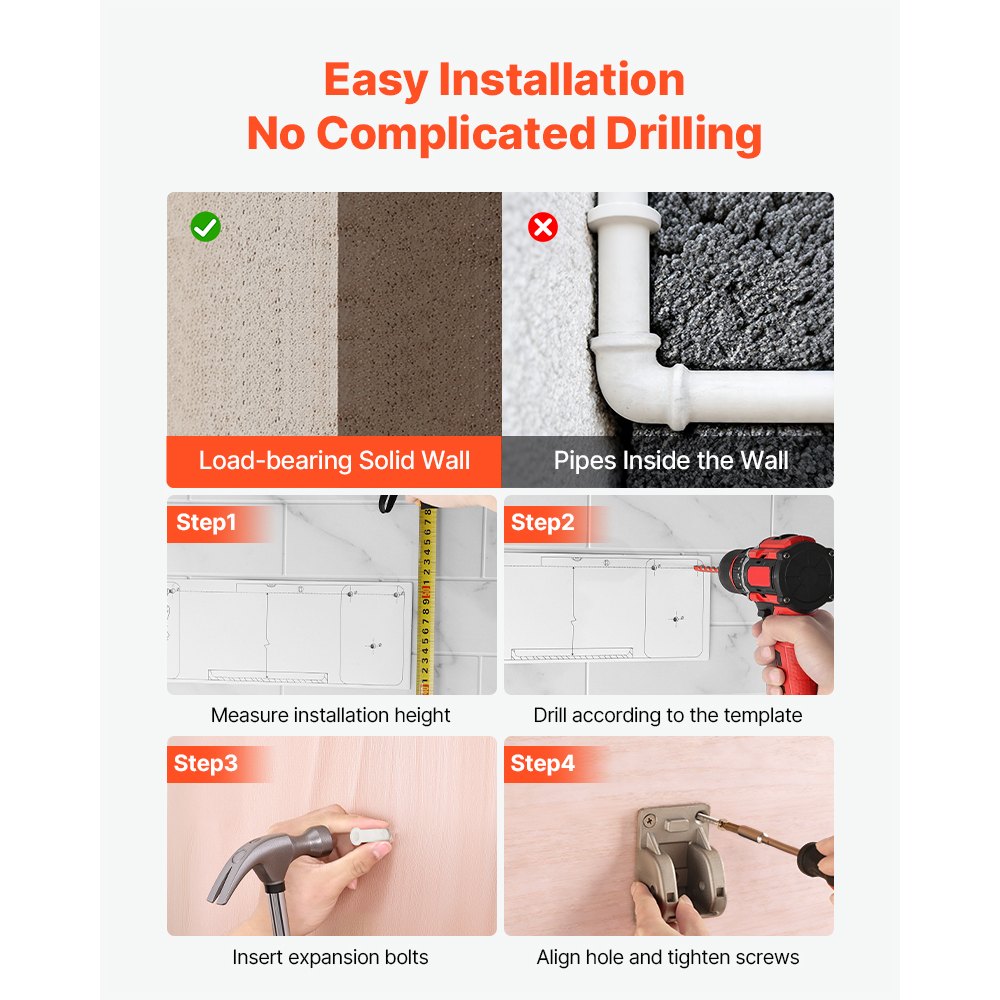 Easy Installation
No Complicated Drilling

Load-bearing Solid Wall

Pipes Inside the Wall

Step1

Measure installation height

Step2

Drill according to the template

Step3

Insert expansion bolts

Step4

Align hole and tighten screws