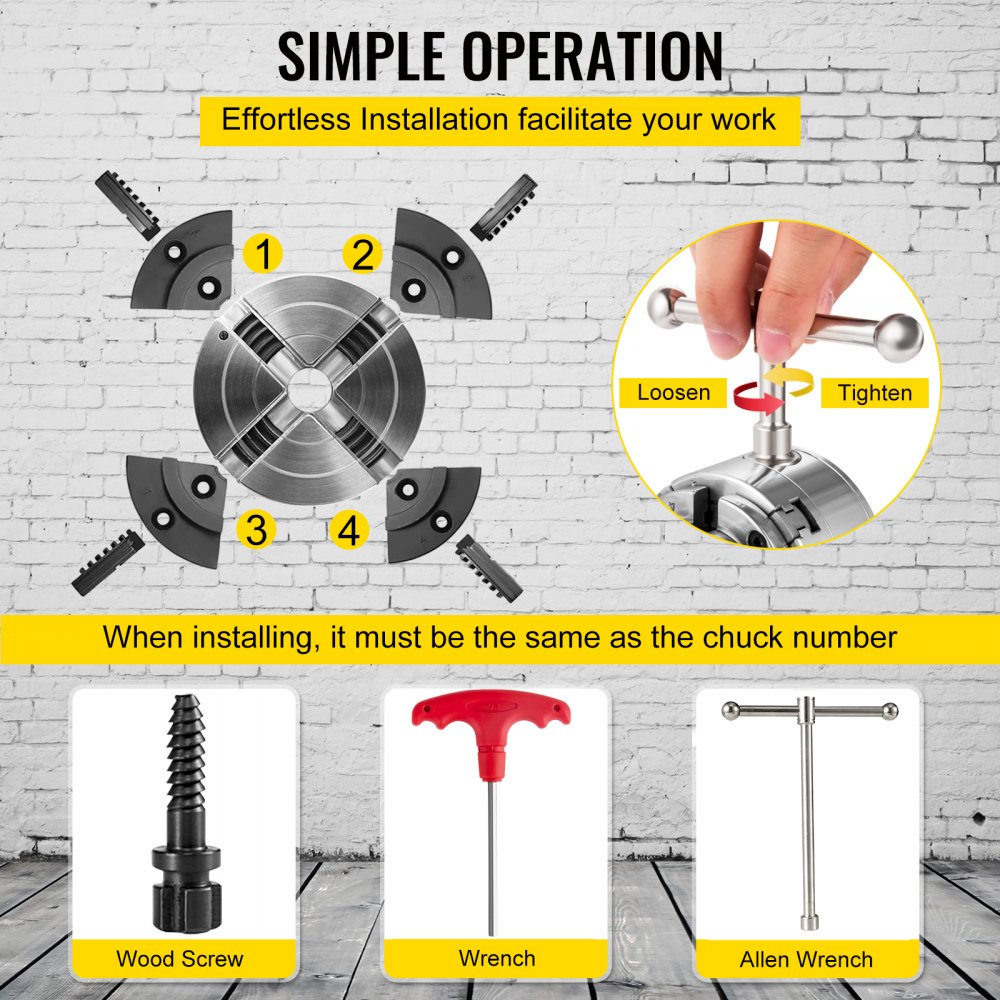 SIMPLE OPERATION

Effortless Installation facilitate your work

1

2

3

4

Loosen

Tighten

When installing, it must be the same as the chuck number

Wood Screw

Wrench

Allen Wrench