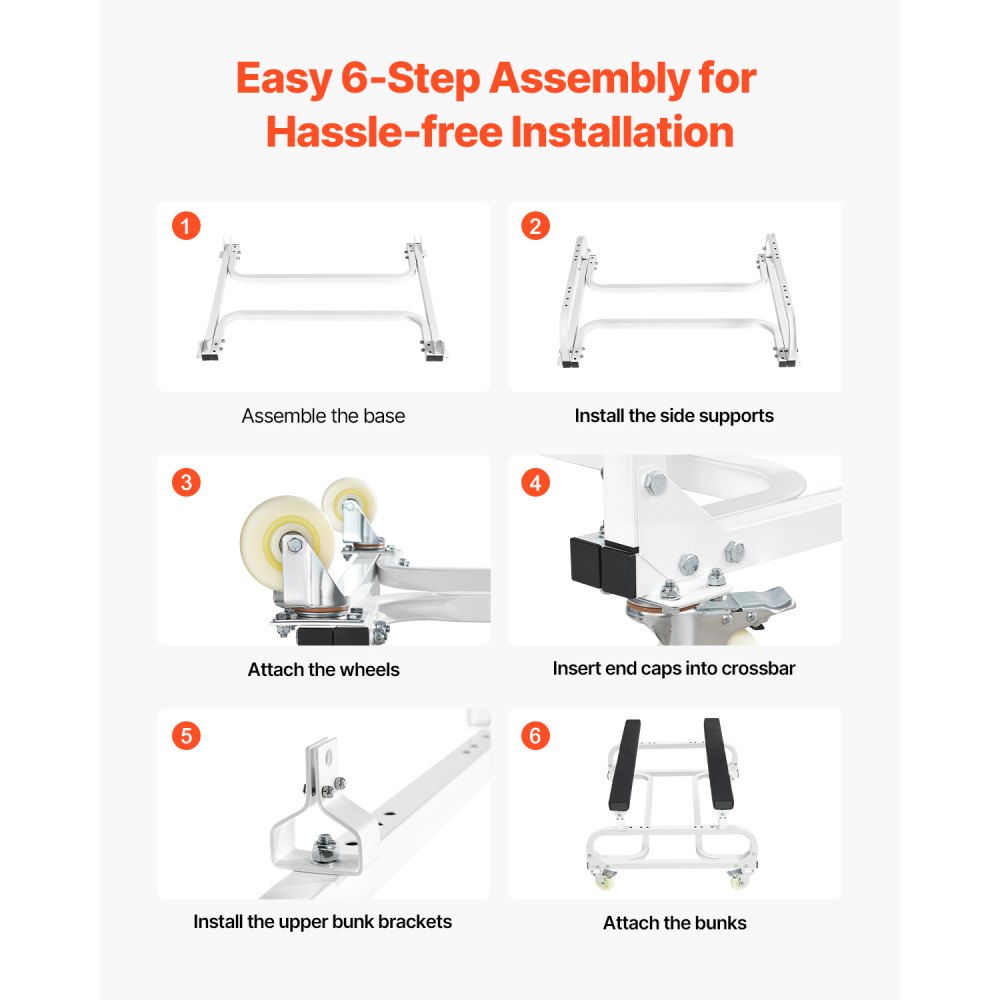 Easy 6-Step Assembly for Hassle-free Installation

1

Assemble the base

2

Install the side supports

3

Attach the wheels

4

Insert end caps into crossbar

5

Install the upper bunk brackets

6

Attach the bunks