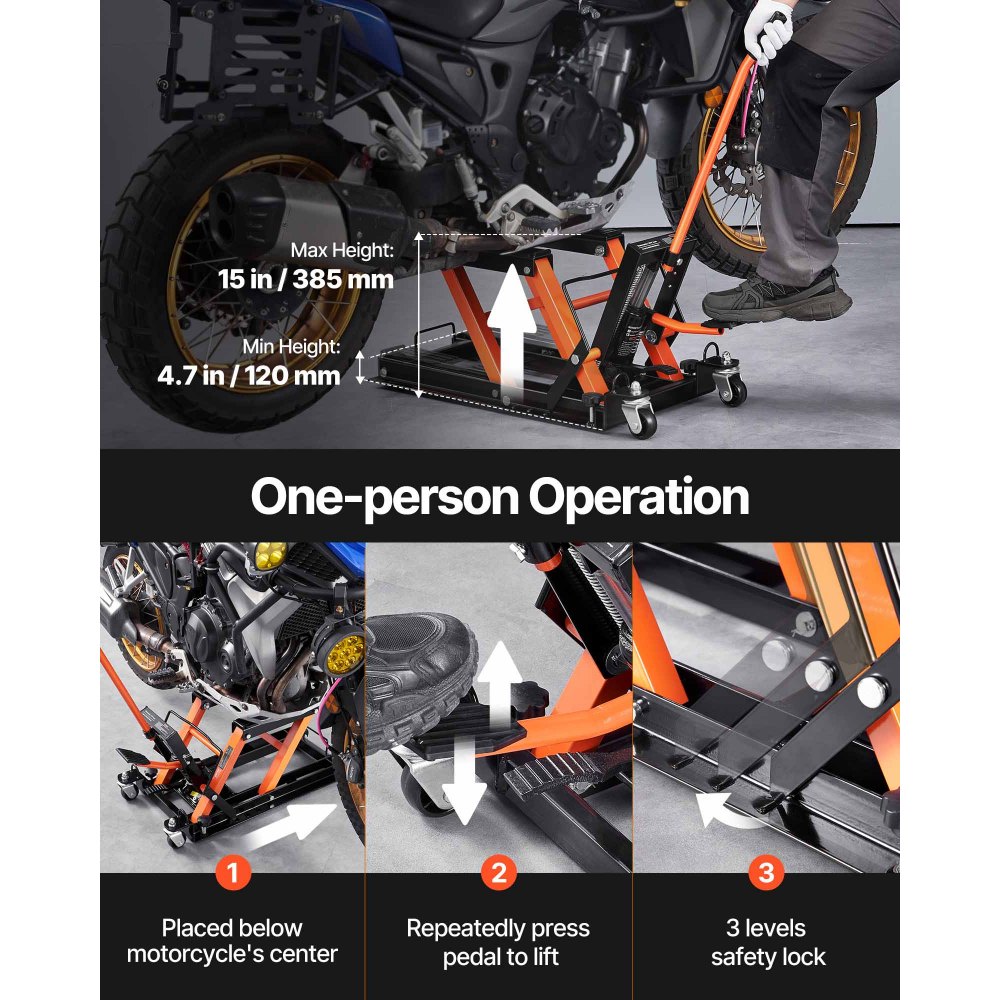 Max Height:
15 in / 385 mm

Min Height:
4.7 in / 120 mm

One-person Operation

1
Placed below motorcycle's center

2
Repeatedly press pedal to lift

3
3 levels safety lock