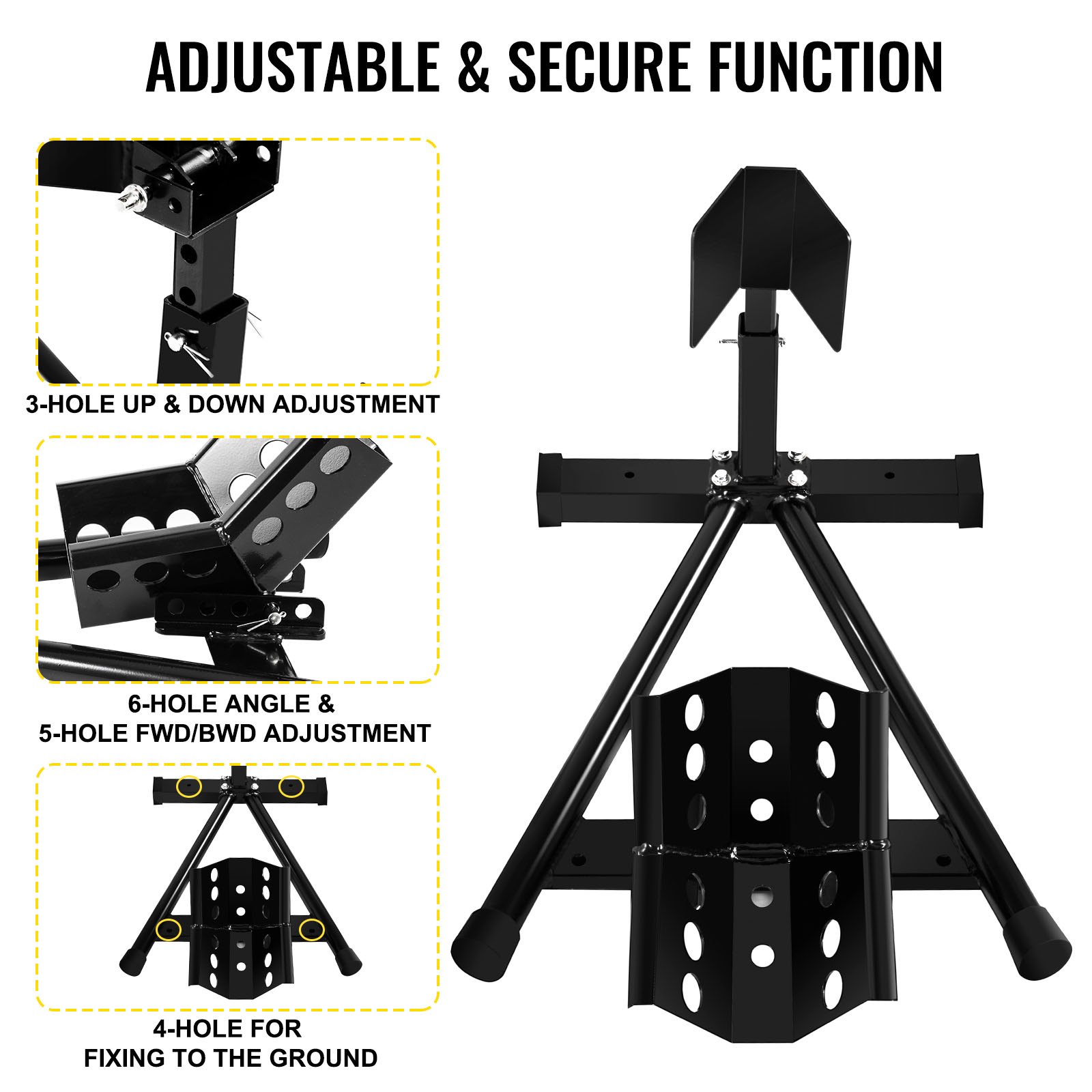 ADJUSTABLE & SECURE FUNCTION

3-HOLE UP & DOWN ADJUSTMENT

6-HOLE ANGLE &
5-HOLE FWD/BWD ADJUSTMENT

4-HOLE FOR
FIXING TO THE GROUND