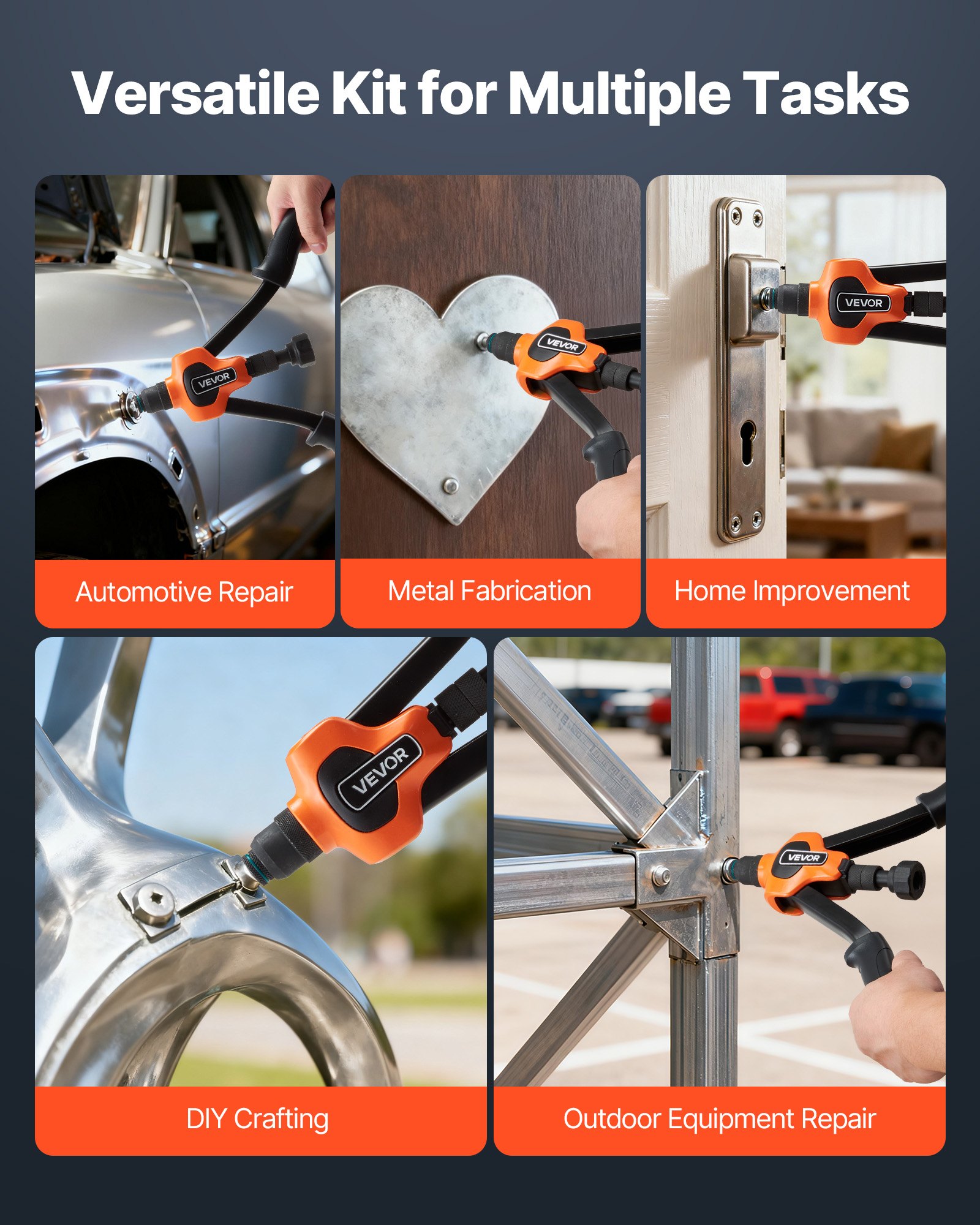 Versatile Kit for Multiple Tasks

VEVOR
Automotive Repair

VEVOR
Metal Fabrication

VEVOR
Home Improvement

VEVOR
DIY Crafting

VEVOR
Outdoor Equipment Repair