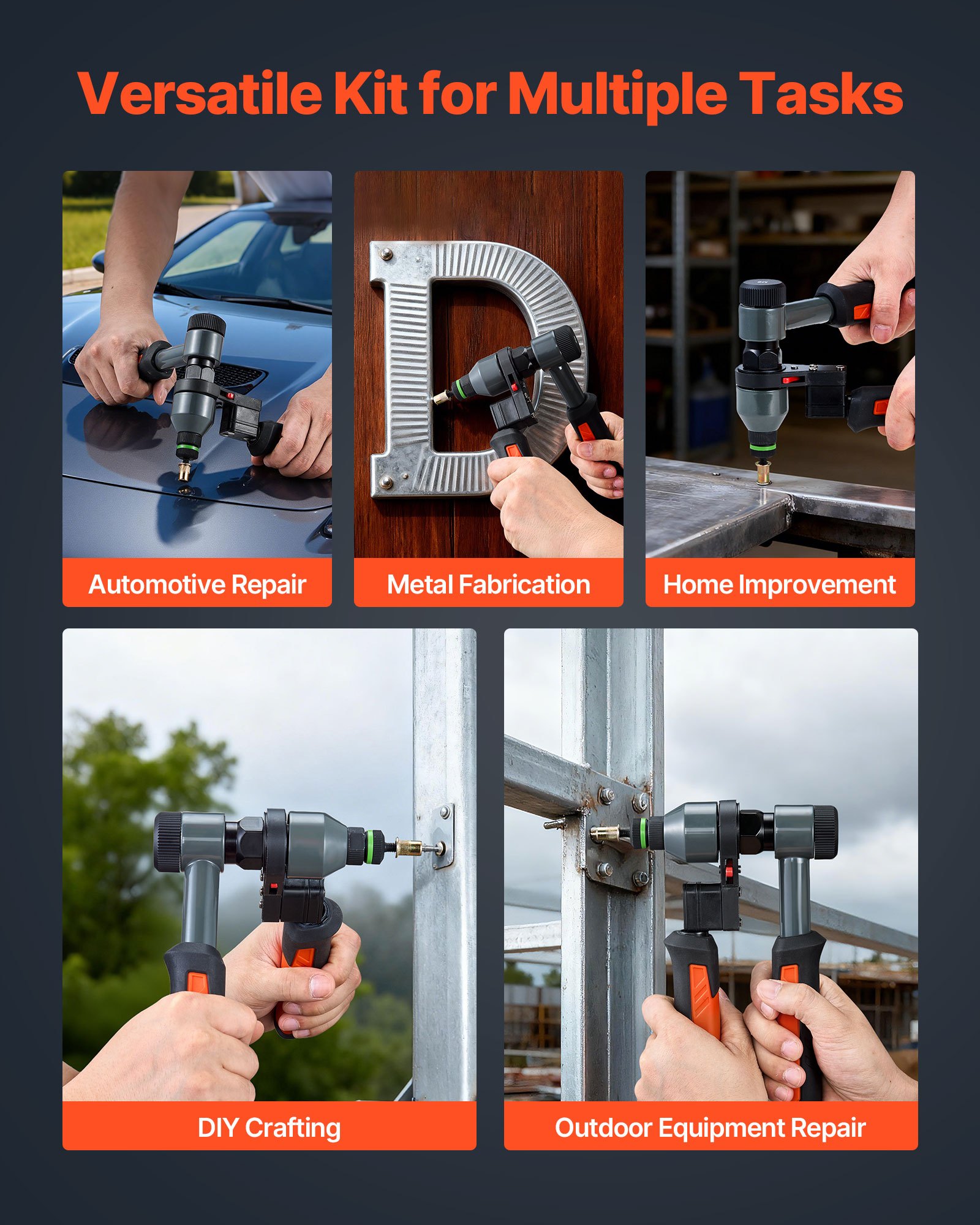 Versatile Kit for Multiple Tasks

Automotive Repair

Metal Fabrication

Home Improvement

DIY Crafting

Outdoor Equipment Repair