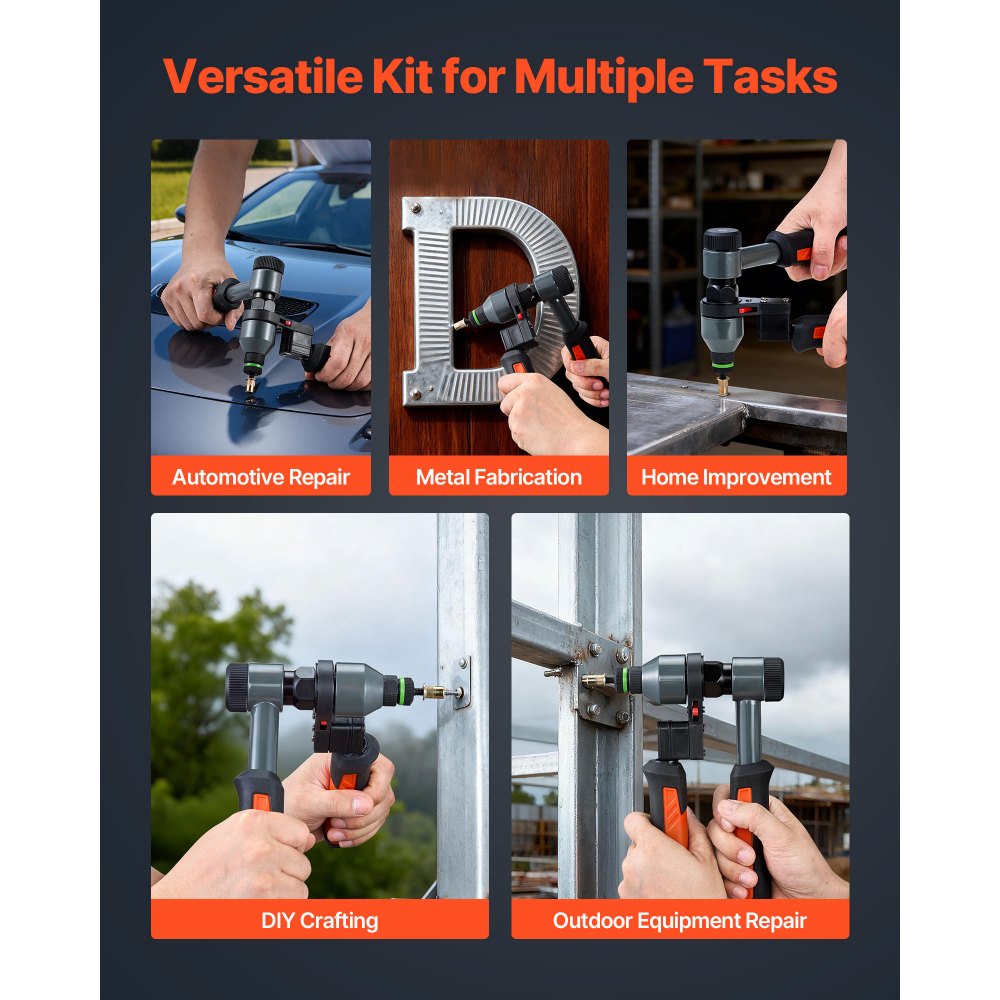 Versatile Kit for Multiple Tasks

Automotive Repair

Metal Fabrication

Home Improvement

DIY Crafting

Outdoor Equipment Repair