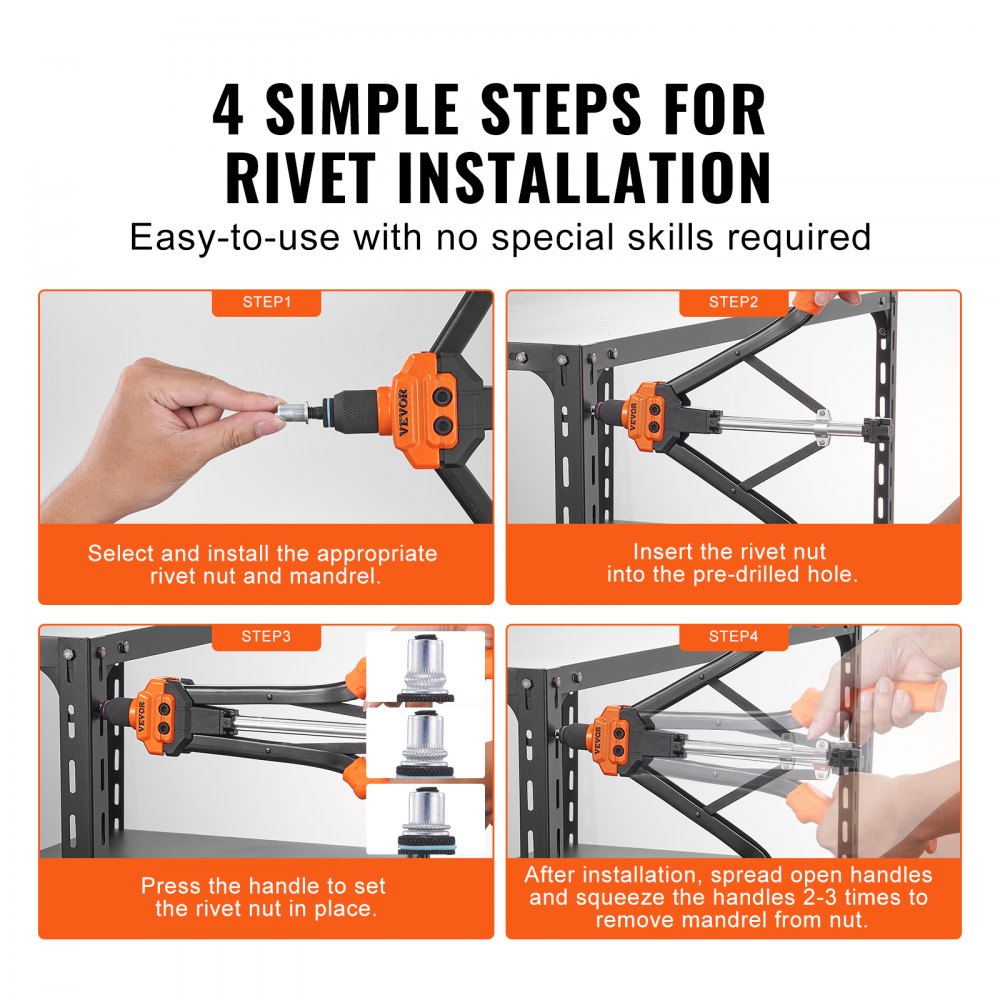 4 SIMPLE STEPS FOR RIVET INSTALLATION

Easy-to-use with no special skills required

STEP1

VEVOR

Select and install the appropriate rivet nut and mandrel.

STEP2

VEVOR

Insert the rivet nut into the pre-drilled hole.

STEP3

VEVOR

Press the handle to set the rivet nut in place.

STEP4

VEVOR

After installation, spread open handles and squeeze the handles 2-3 times to remove mandrel from nut.