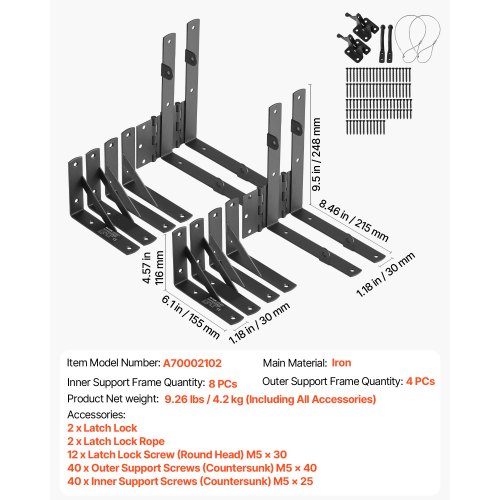 9.5 in / 248 mm

8.46 in / 215 mm

1.18 in / 30 mm

4.57 in
116 mm

6.1 in / 155 mm

1.18 in / 30 mm

Item Model Number: A70002102

Main Material: Iron

Inner Support Frame Quantity: 8 PCs

Outer Support Frame Quantity: 4 PCs

Product Net weight: 9.26 lbs / 4.2 kg (Including All Accessories)

Accessories:
2 x Latch Lock
2 x Latch Lock Rope
12 x Latch Lock Screw (Round Head) M5 × 30
40 x Outer Support Screws (Countersunk) M5 × 40
40 x Inner Support Screws (Countersunk) M5 × 25