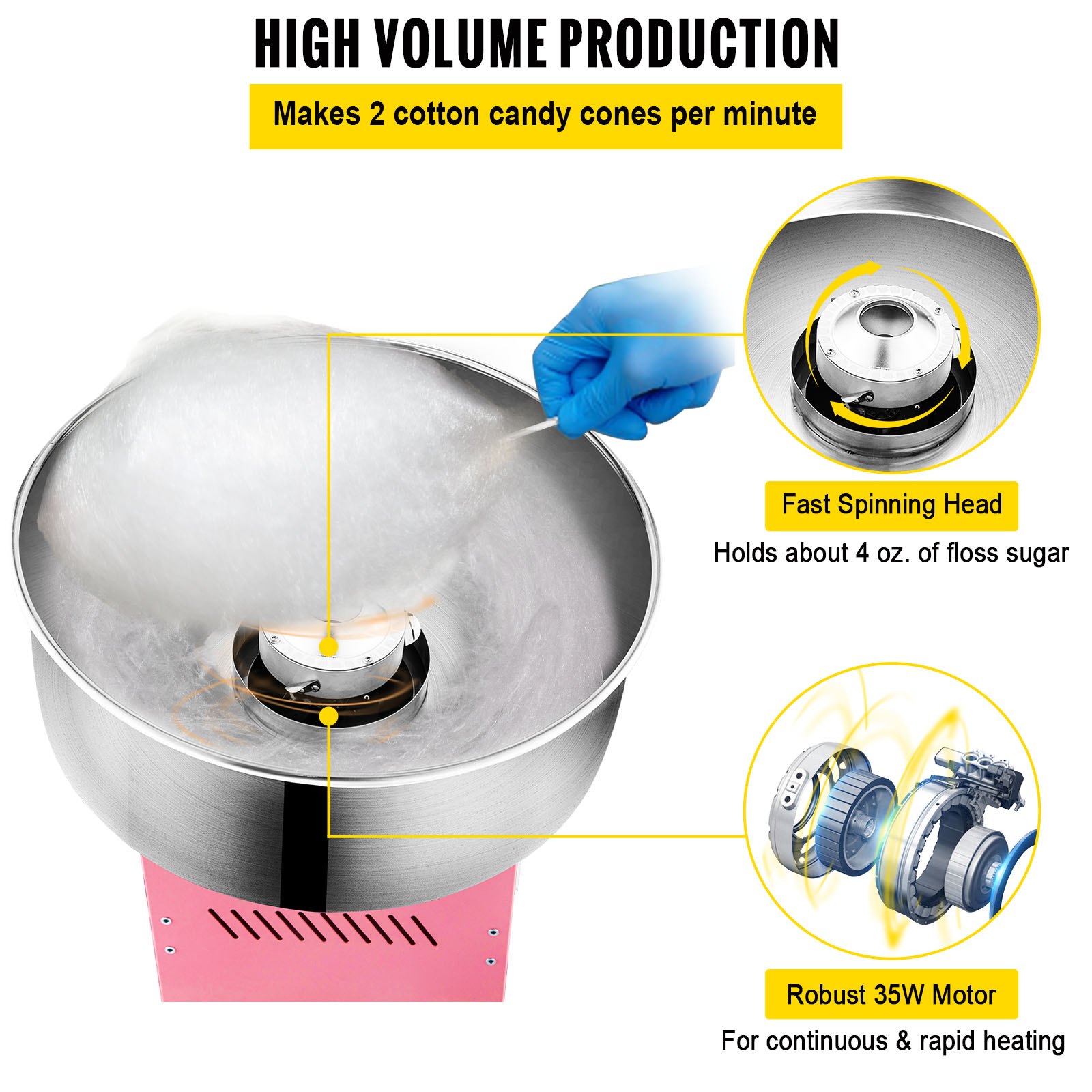 HIGH VOLUME PRODUCTION

Makes 2 cotton candy cones per minute

Fast Spinning Head

Holds about 4 oz. of floss sugar

Robust 35W Motor

For continuous & rapid heating