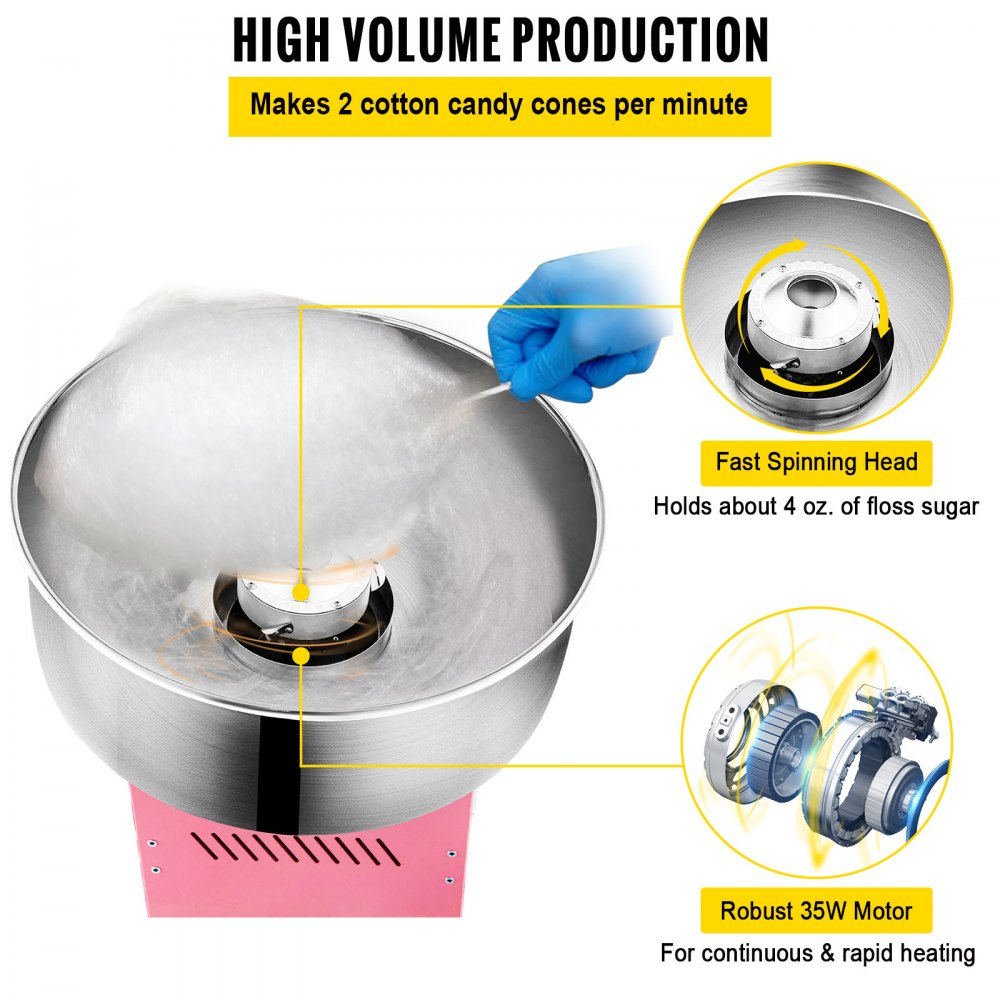 HIGH VOLUME PRODUCTION

Makes 2 cotton candy cones per minute

Fast Spinning Head

Holds about 4 oz. of floss sugar

Robust 35W Motor

For continuous & rapid heating