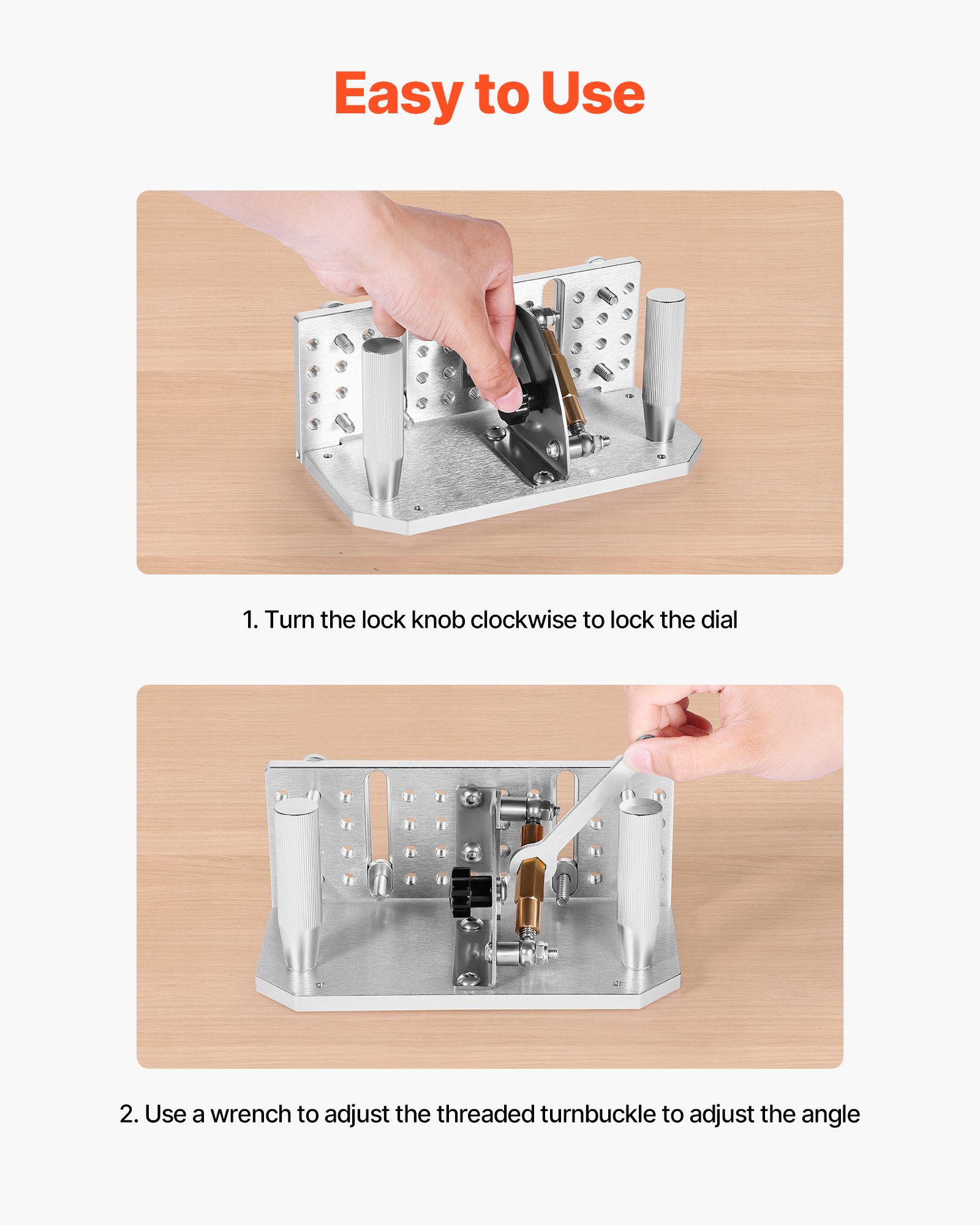 Easy to Use

1. Turn the lock knob clockwise to lock the dial

2. Use a wrench to adjust the threaded turnbuckle to adjust the angle