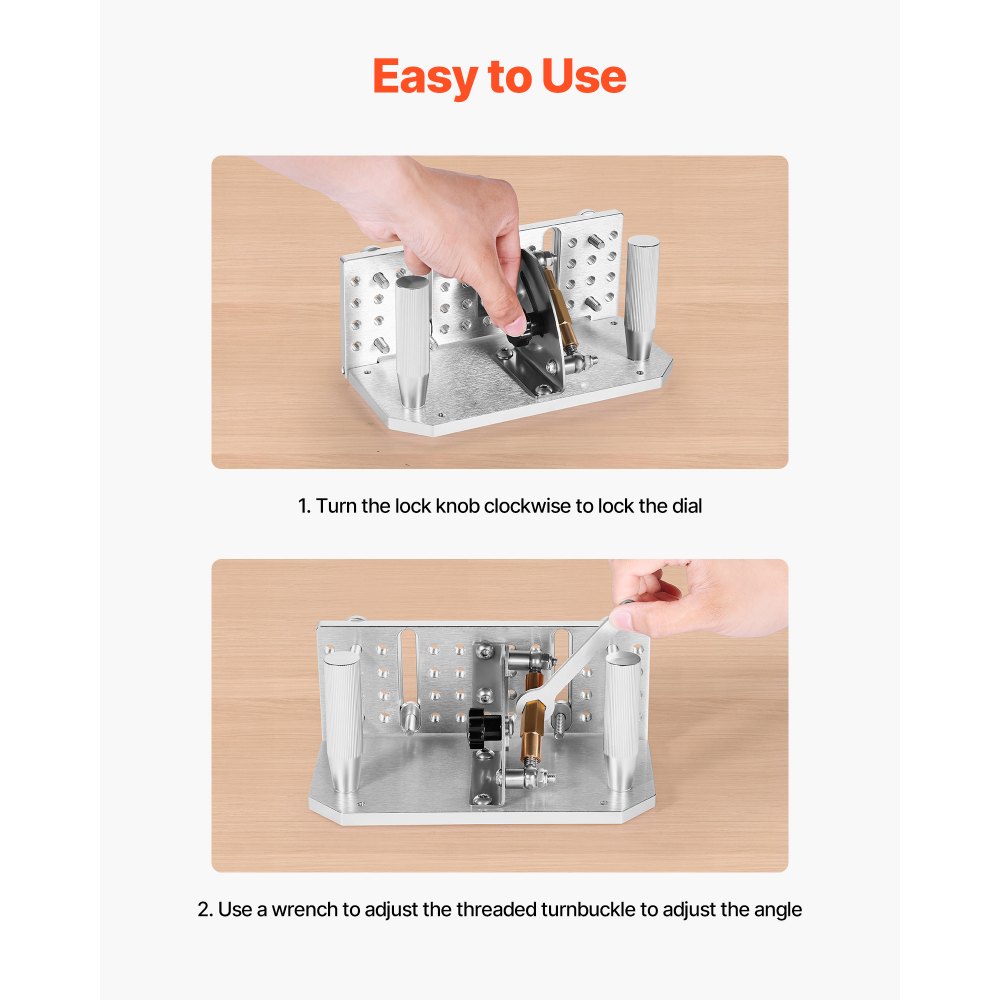 Easy to Use

1. Turn the lock knob clockwise to lock the dial

2. Use a wrench to adjust the threaded turnbuckle to adjust the angle