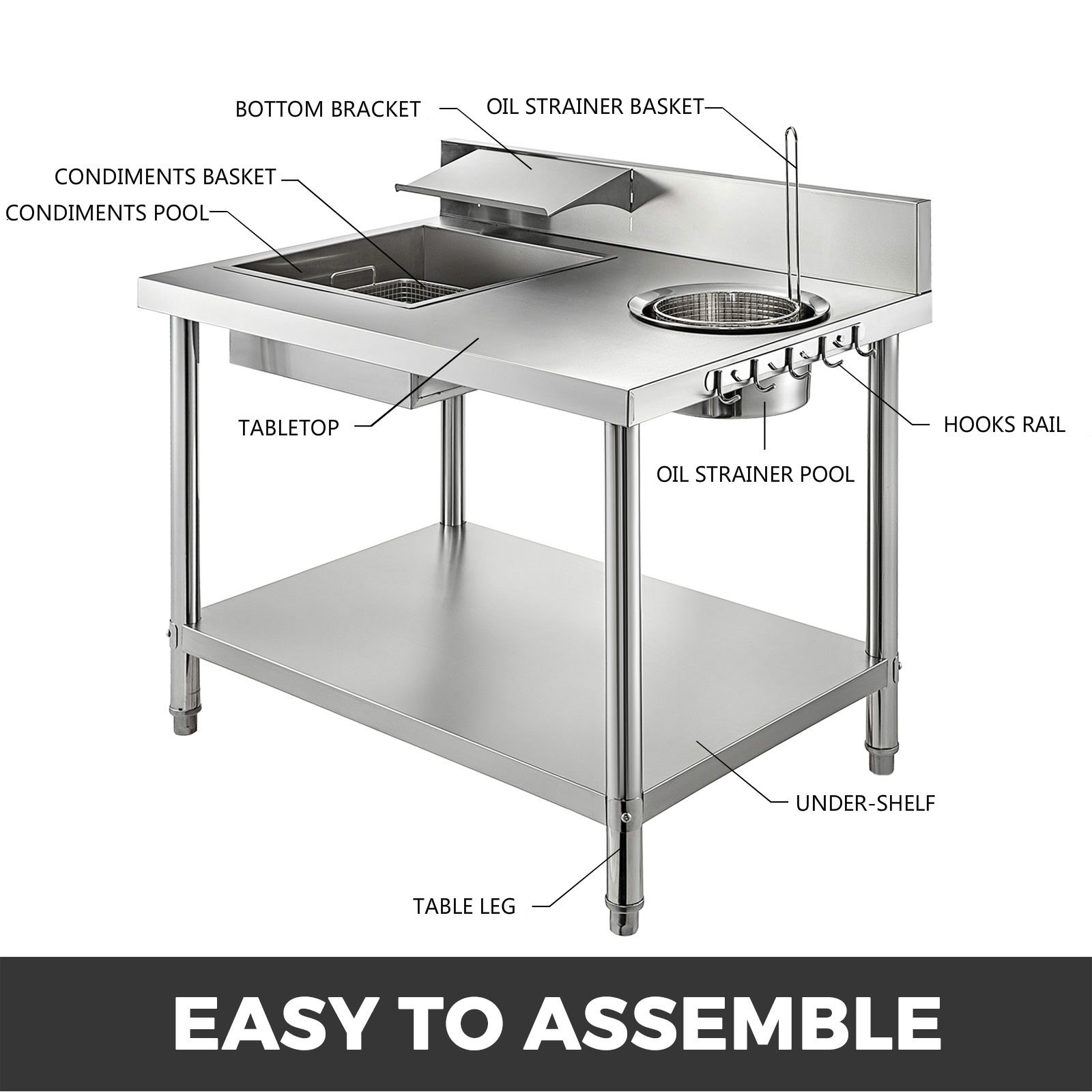 BOTTOM BRACKET
OIL STRAINER BASKET
CONDIMENTS BASKET
CONDIMENTS POOL
TABLETOP
HOOKS RAIL
OIL STRAINER POOL
UNDER-SHELF
TABLE LEG

EASY TO ASSEMBLE