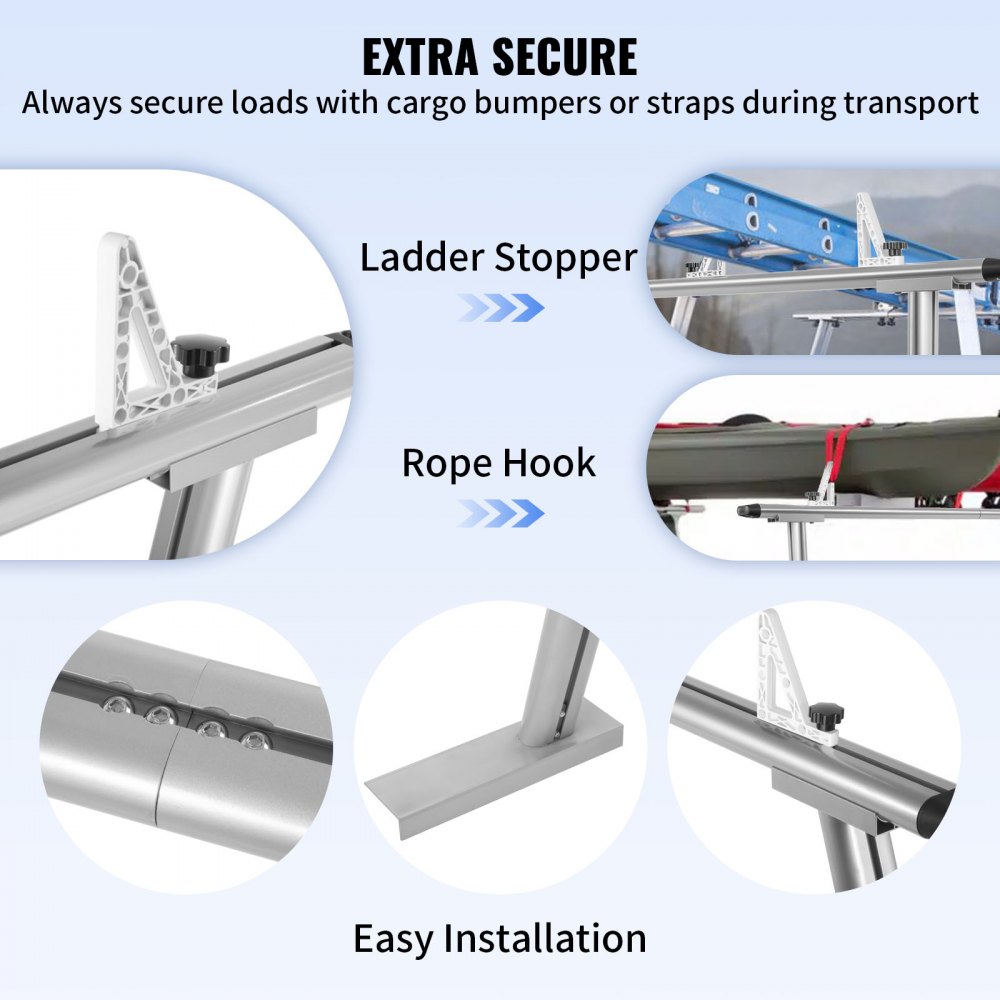 EXTRA SECURE
Always secure loads with cargo bumpers or straps during transport

Ladder Stopper

Rope Hook

Easy Installation