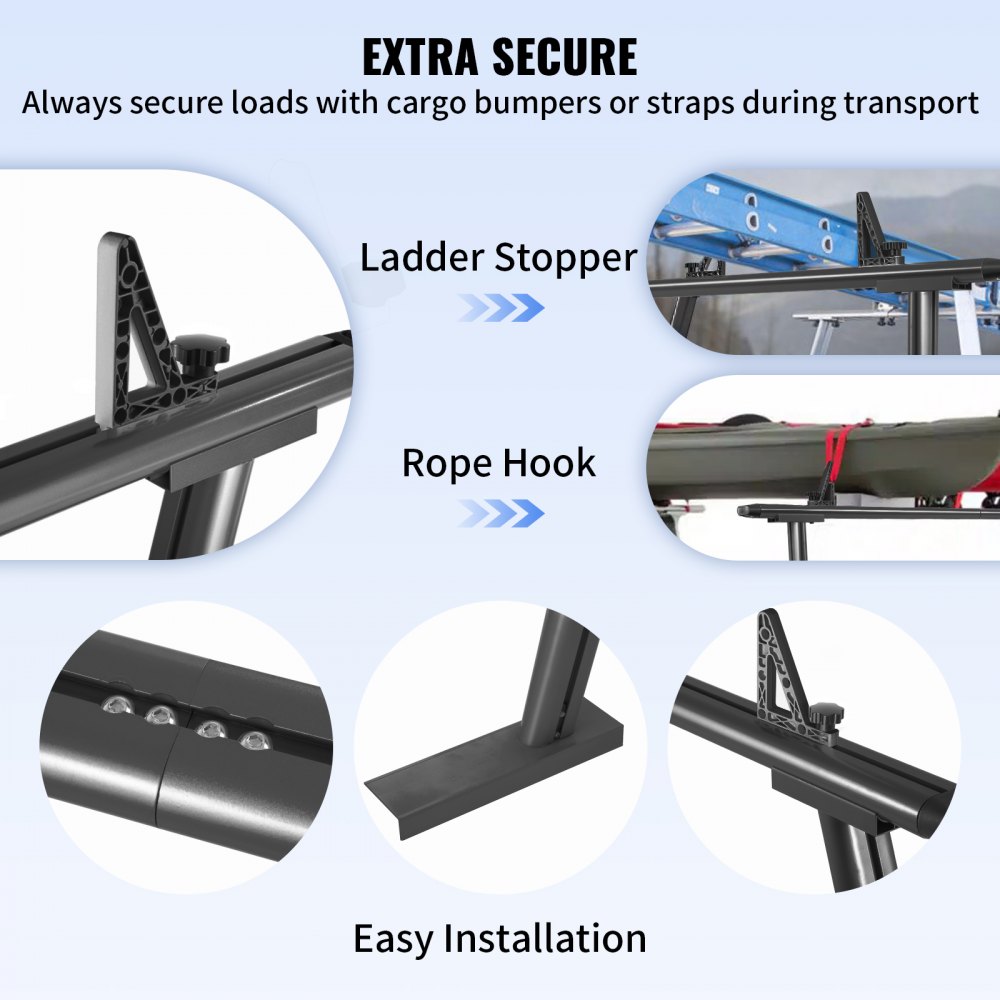 EXTRA SECURE
Always secure loads with cargo bumpers or straps during transport

Ladder Stopper

Rope Hook

Easy Installation