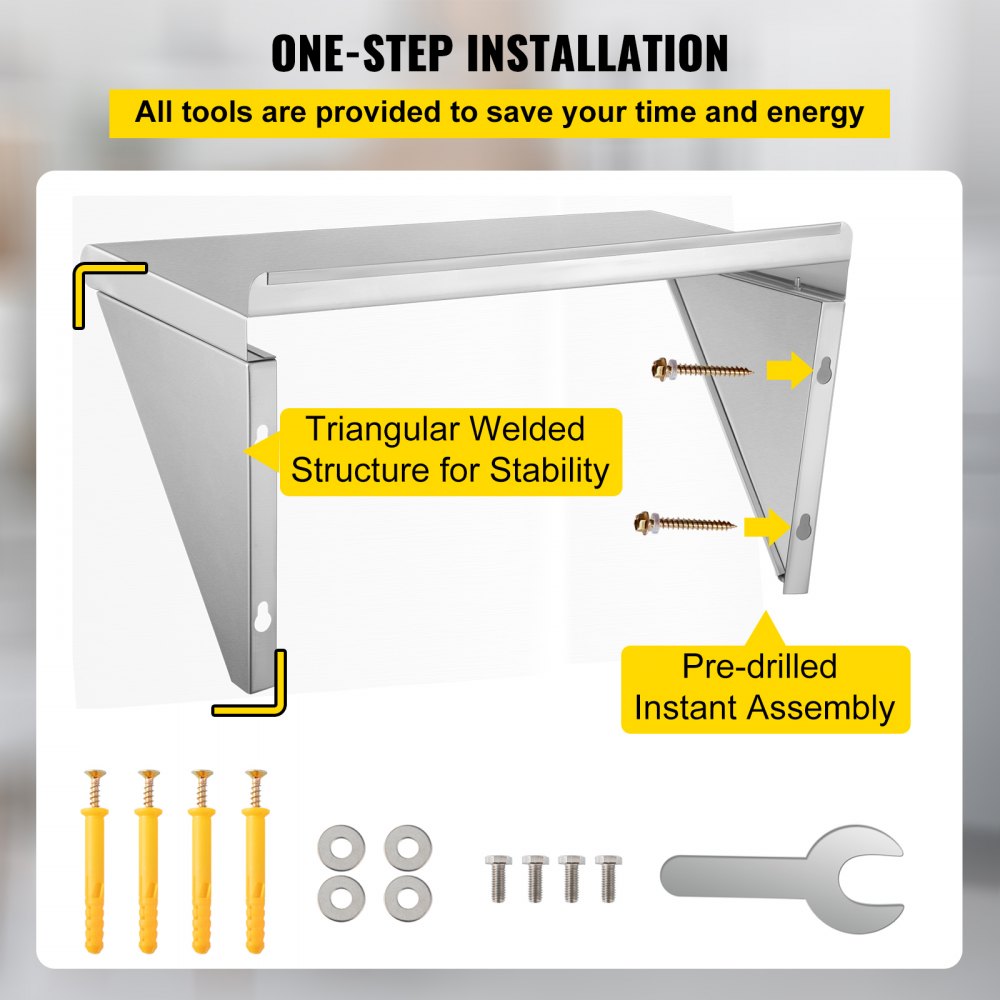 ONE-STEP INSTALLATION

All tools are provided to save your time and energy

Triangular Welded Structure for Stability

Pre-drilled Instant Assembly