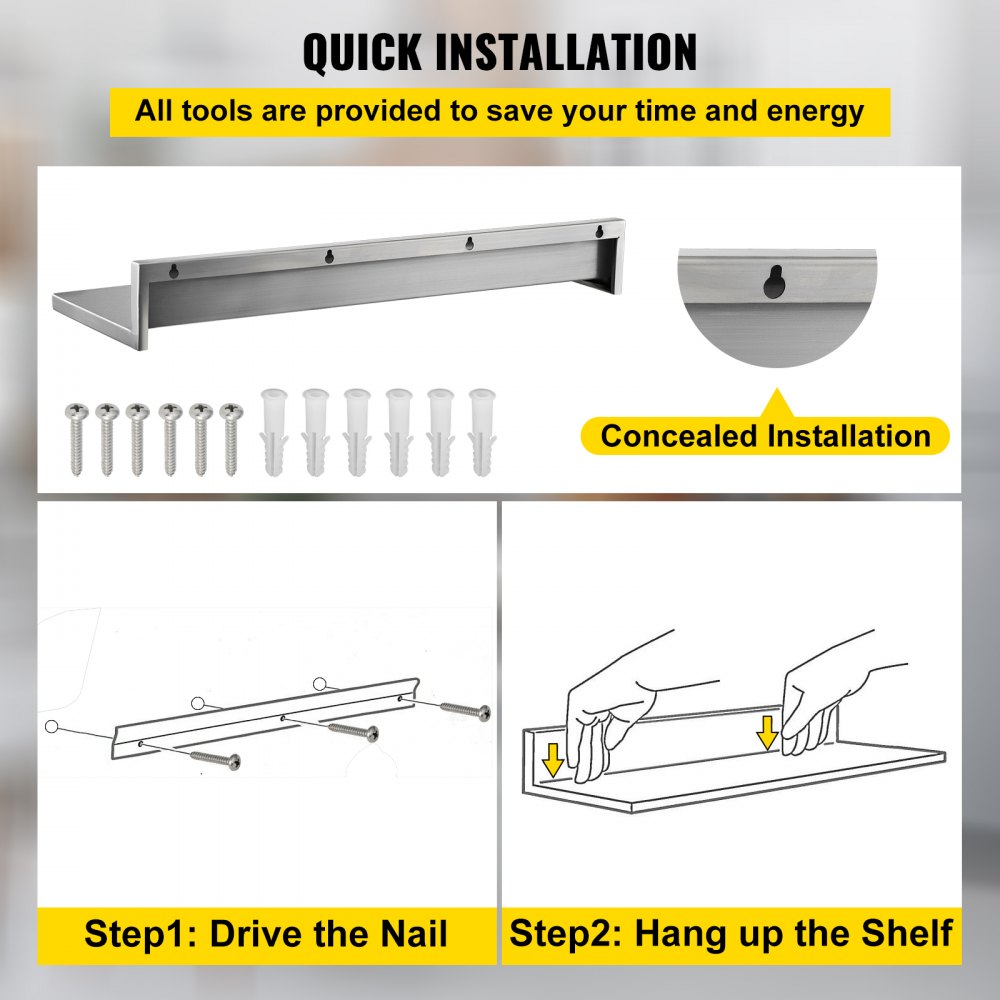 QUICK INSTALLATION

All tools are provided to save your time and energy

Concealed Installation

Step1: Drive the Nail

Step2: Hang up the Shelf