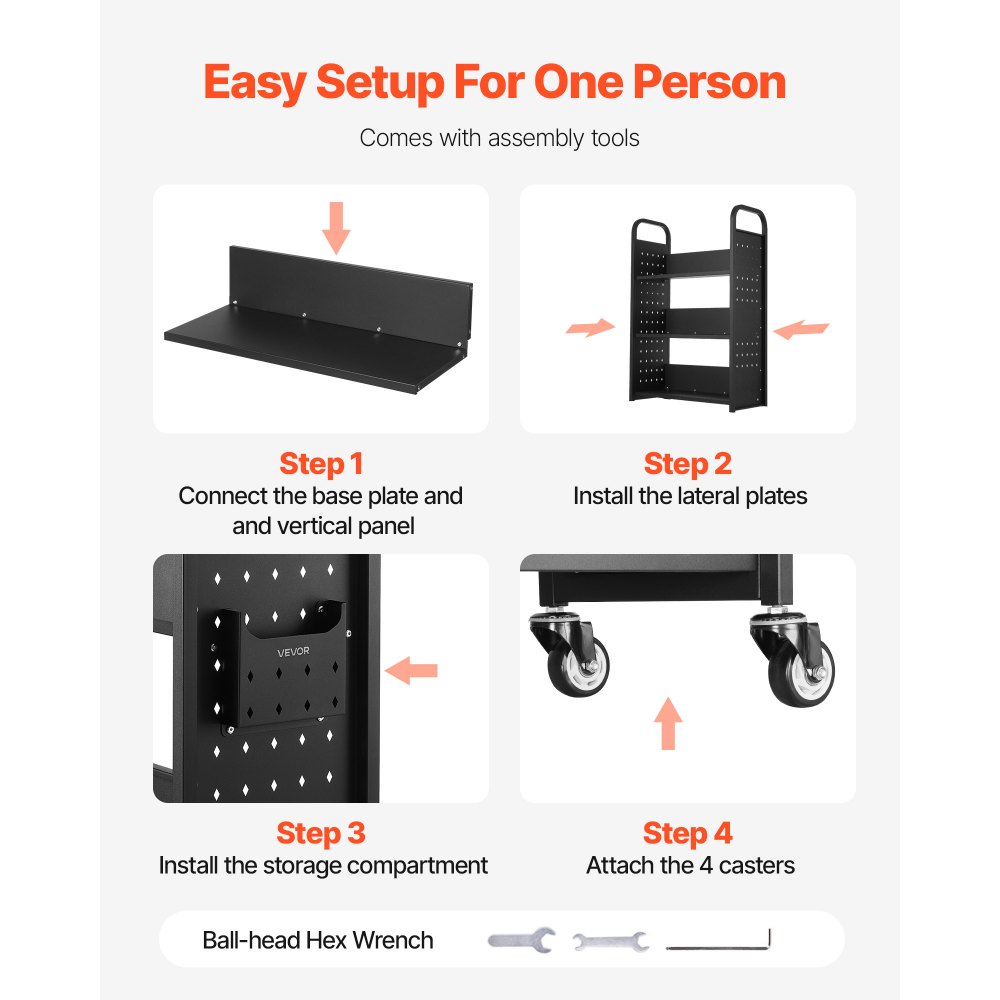 Easy Setup For One Person

Comes with assembly tools

Step 1
Connect the base plate and and vertical panel

Step 2
Install the lateral plates

VEVOR

Step 3
Install the storage compartment

Step 4
Attach the 4 casters

Ball-head Hex Wrench