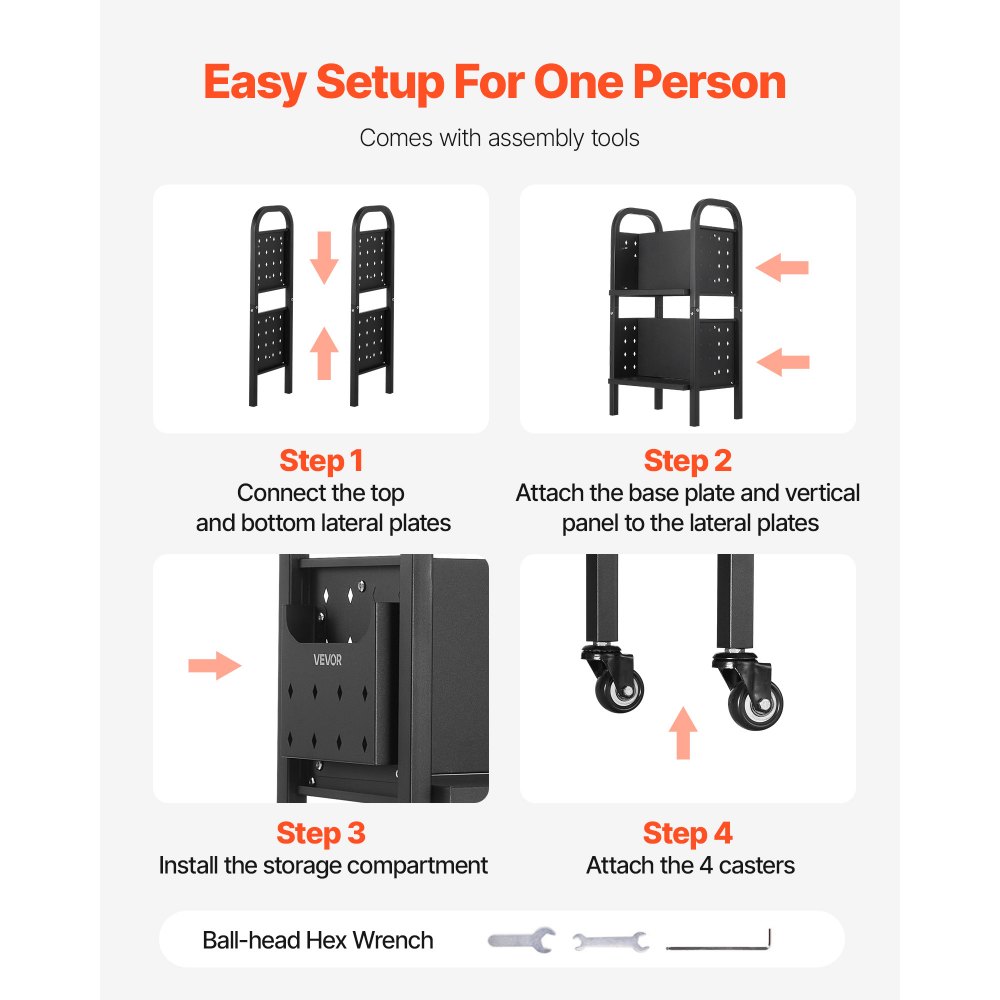 Easy Setup For One Person

Comes with assembly tools

Step 1
Connect the top and bottom lateral plates

Step 2
Attach the base plate and vertical panel to the lateral plates

VEVOR

Step 3
Install the storage compartment

Step 4
Attach the 4 casters

Ball-head Hex Wrench