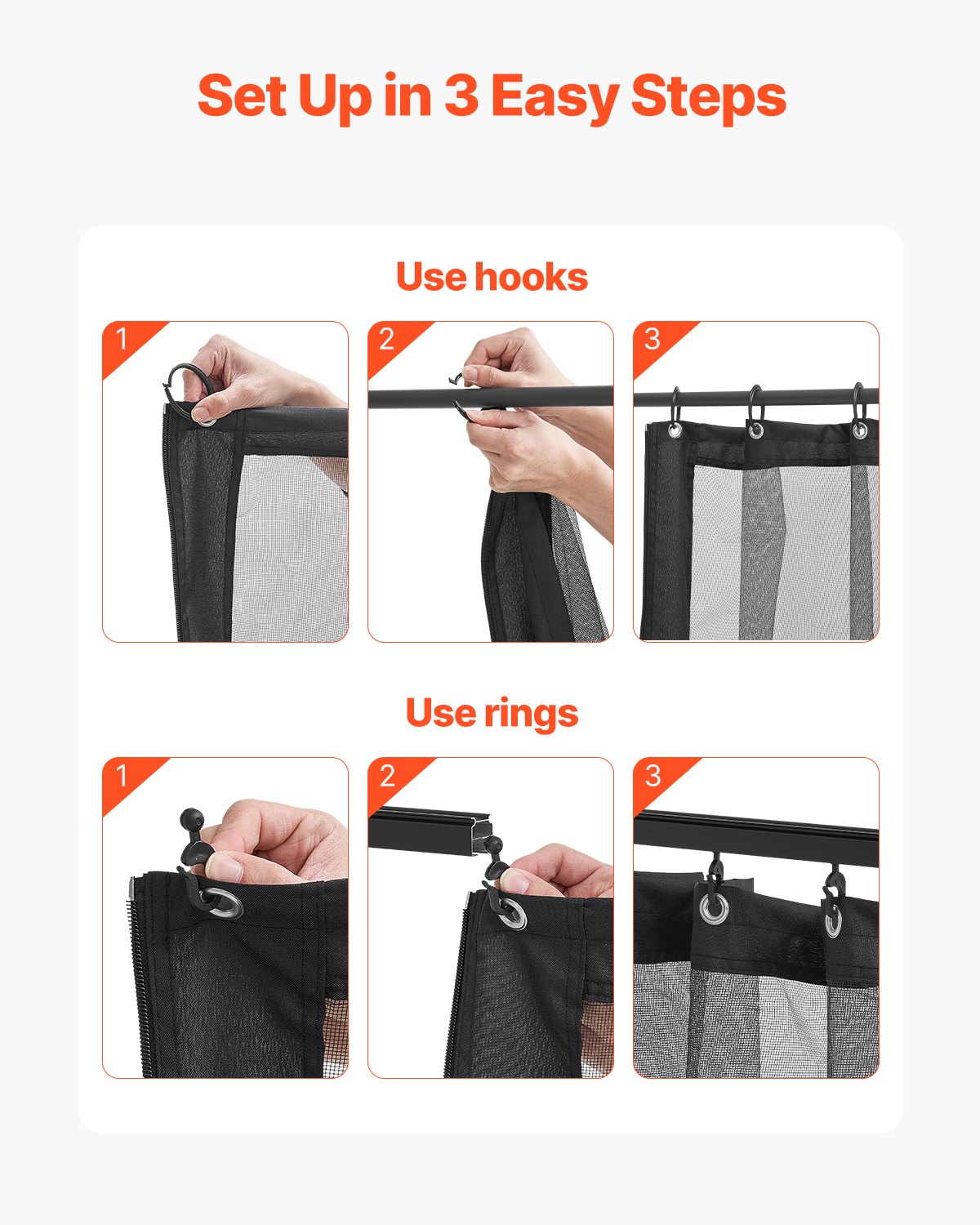 Set Up in 3 Easy Steps

Use hooks

1

2

3

Use rings

1

2

3