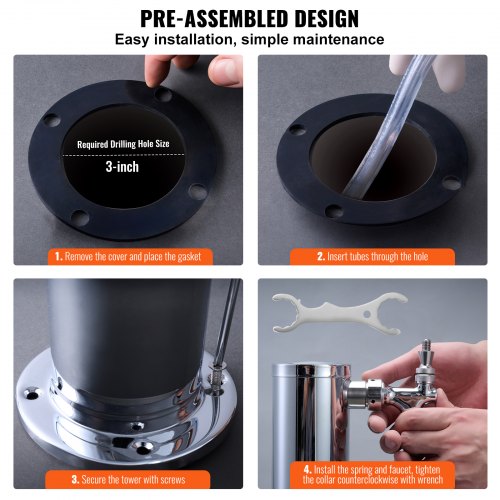 PRE-ASSEMBLED DESIGN
Easy installation, simple maintenance

Required Drilling Hole Size
3-inch

1. Remove the cover and place the gasket

2. Insert tubes through the hole

3. Secure the tower with screws

4. Install the spring and faucet, tighten the collar counterclockwise with wrench