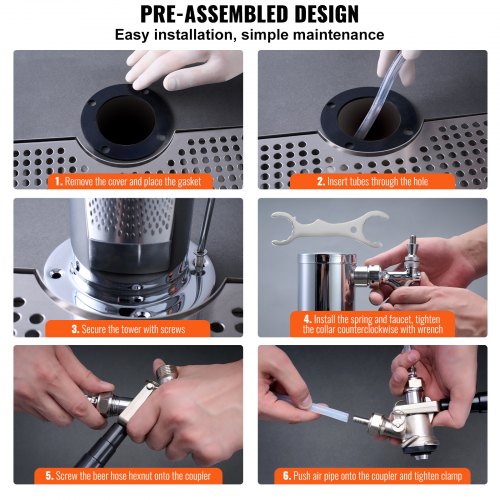 PRE-ASSEMBLED DESIGN

Easy installation, simple maintenance

1. Remove the cover and place the gasket

2. Insert tubes through the hole

3. Secure the tower with screws

4. Install the spring and faucet, tighten the collar counterclockwise with wrench

5. Screw the beer hose hexnut onto the coupler

6. Push air pipe onto the coupler and tighten clamp