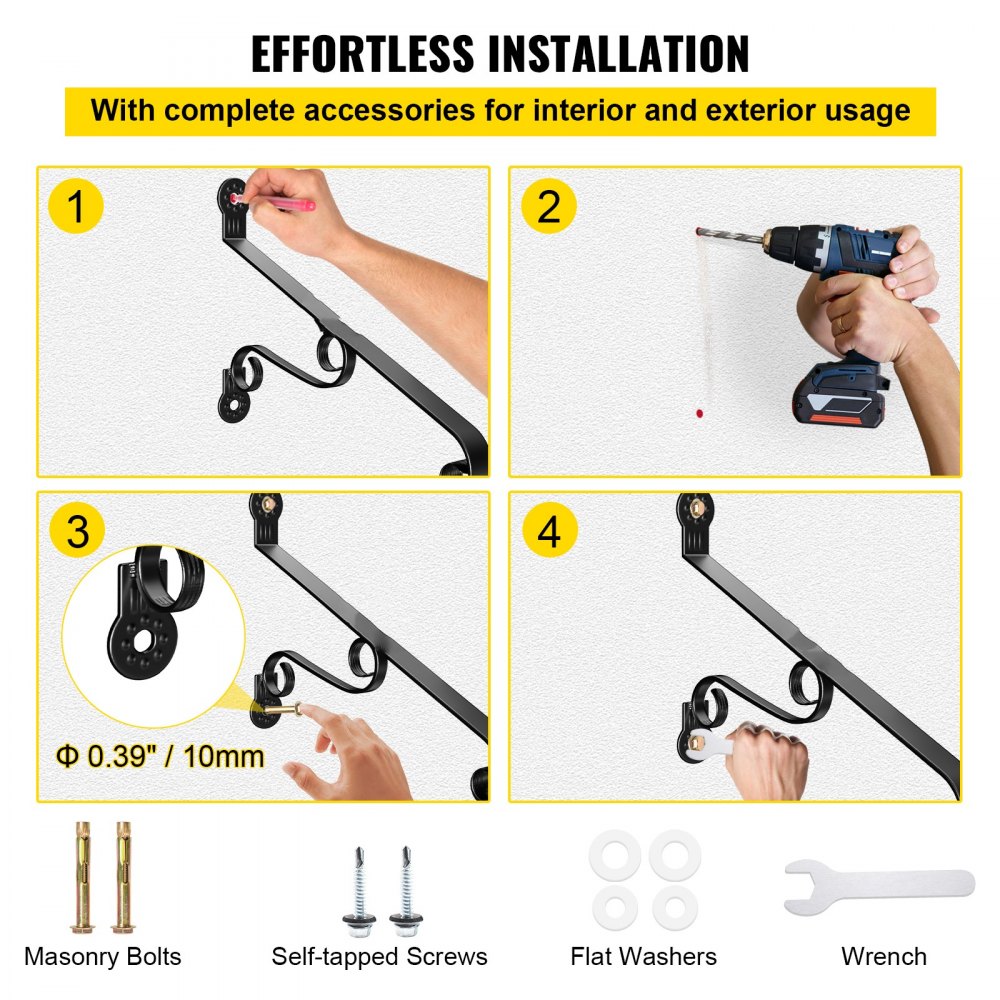 EFFORTLESS INSTALLATION

With complete accessories for interior and exterior usage

1

2

3

Φ 0.39" / 10mm

4

Masonry Bolts

Self-tapped Screws

Flat Washers

Wrench