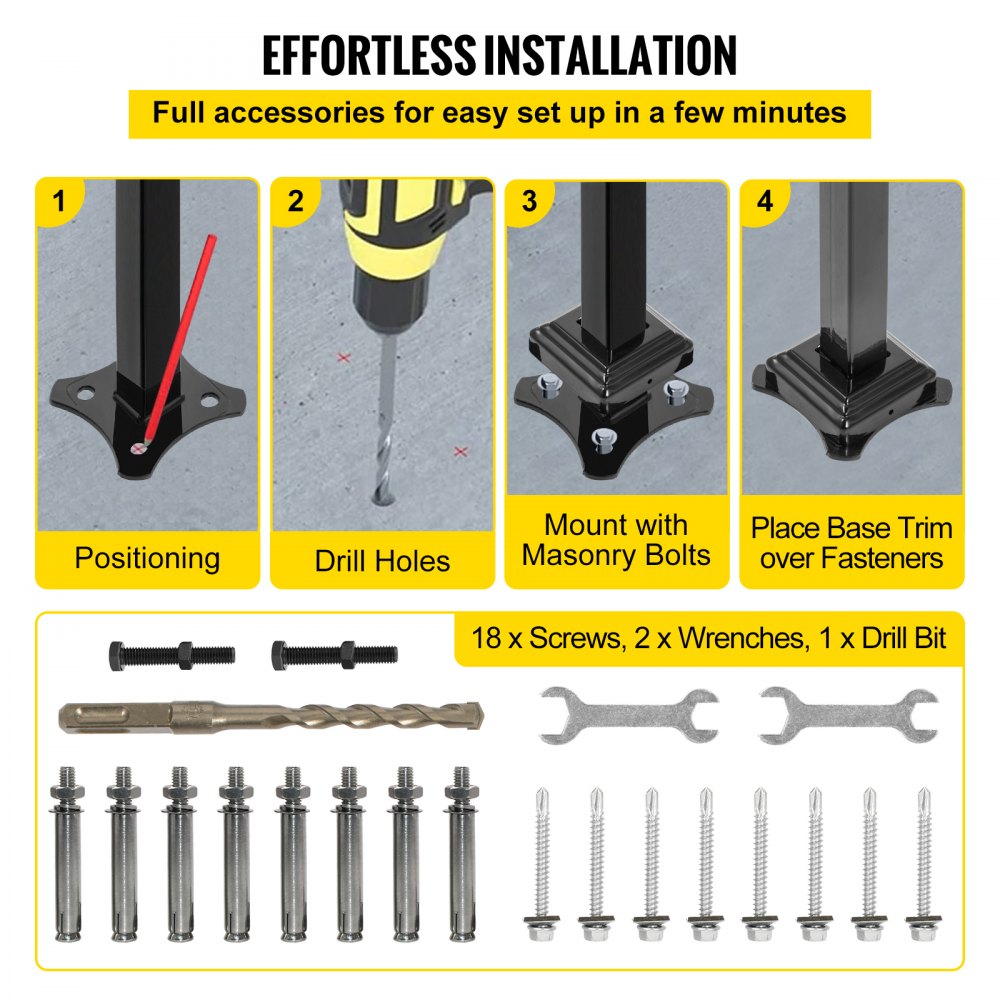 EFFORTLESS INSTALLATION

Full accessories for easy set up in a few minutes

1

Positioning

2

Drill Holes

3

Mount with Masonry Bolts

4

Place Base Trim over Fasteners

18 x Screws, 2 x Wrenches, 1 x Drill Bit