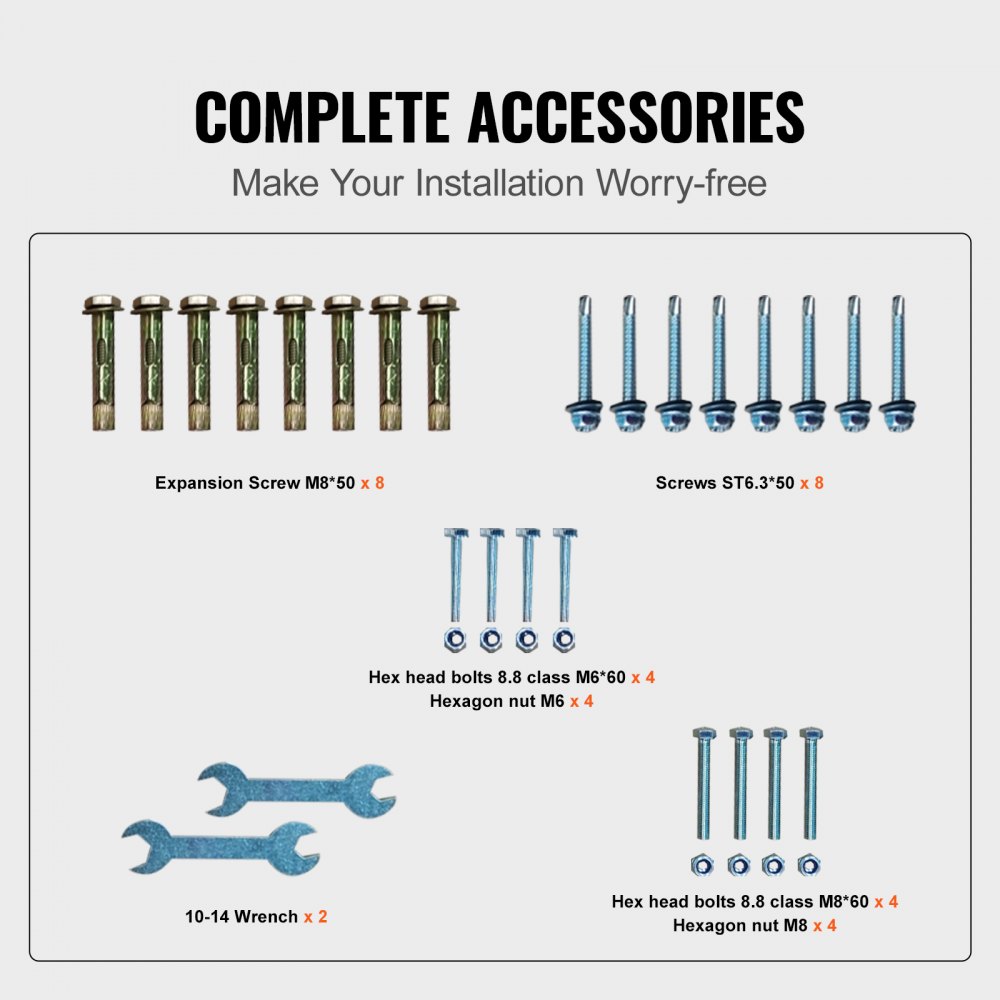 COMPLETE ACCESSORIES
Make Your Installation Worry-free

Expansion Screw M8*50 x 8

Screws ST6.3*50 x 8

Hex head bolts 8.8 class M6*60 x 4
Hexagon nut M6 x 4

10-14 Wrench x 2

Hex head bolts 8.8 class M8*60 x 4
Hexagon nut M8 x 4