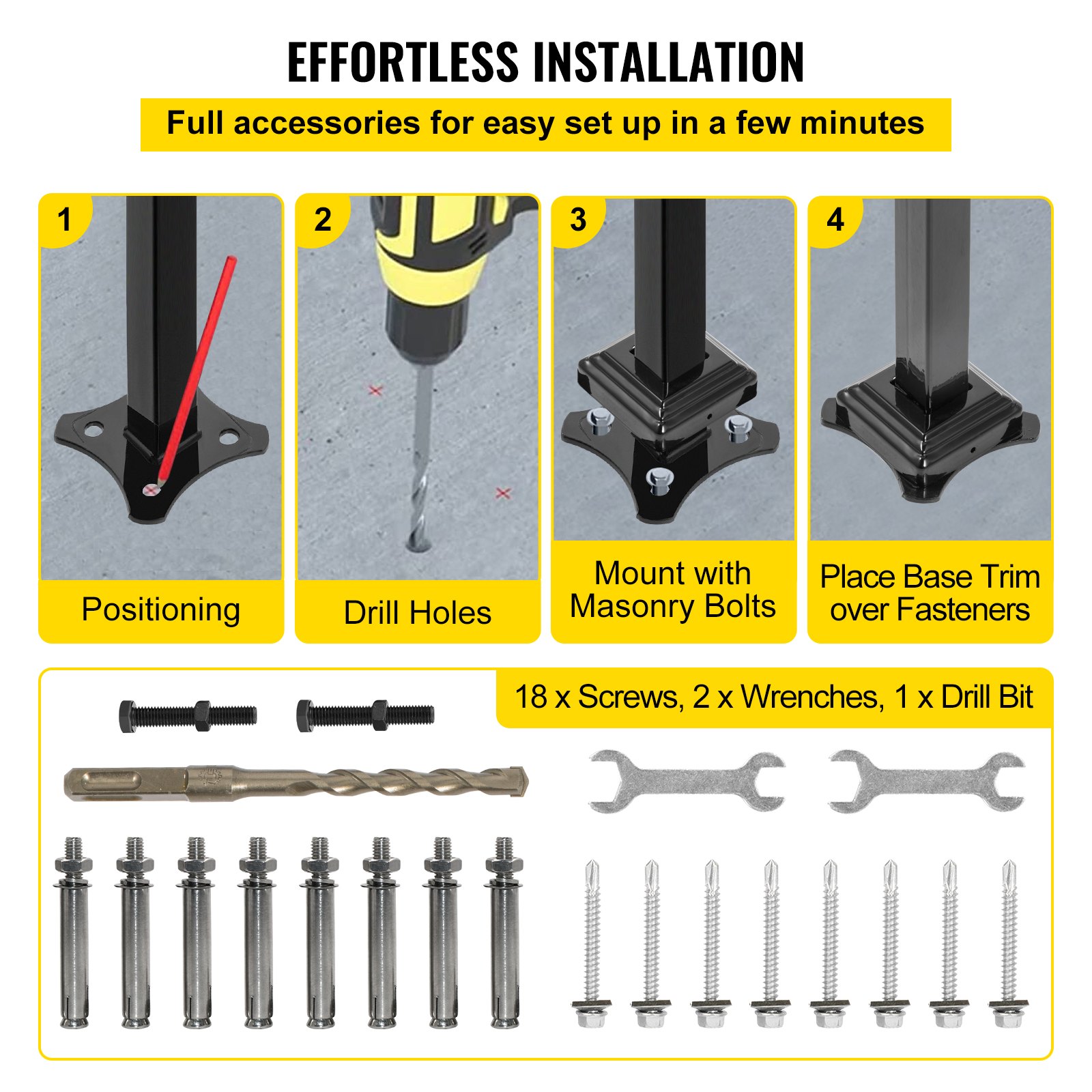 EFFORTLESS INSTALLATION

Full accessories for easy set up in a few minutes

1

Positioning

2

Drill Holes

3

Mount with Masonry Bolts

4

Place Base Trim over Fasteners

18 x Screws, 2 x Wrenches, 1 x Drill Bit