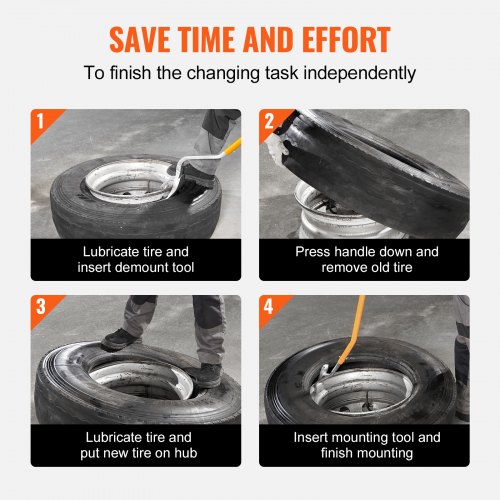 SAVE TIME AND EFFORT

To finish the changing task independently

1

Lubricate tire and insert demount tool

2

Press handle down and remove old tire

3

Lubricate tire and put new tire on hub

4

Insert mounting tool and finish mounting