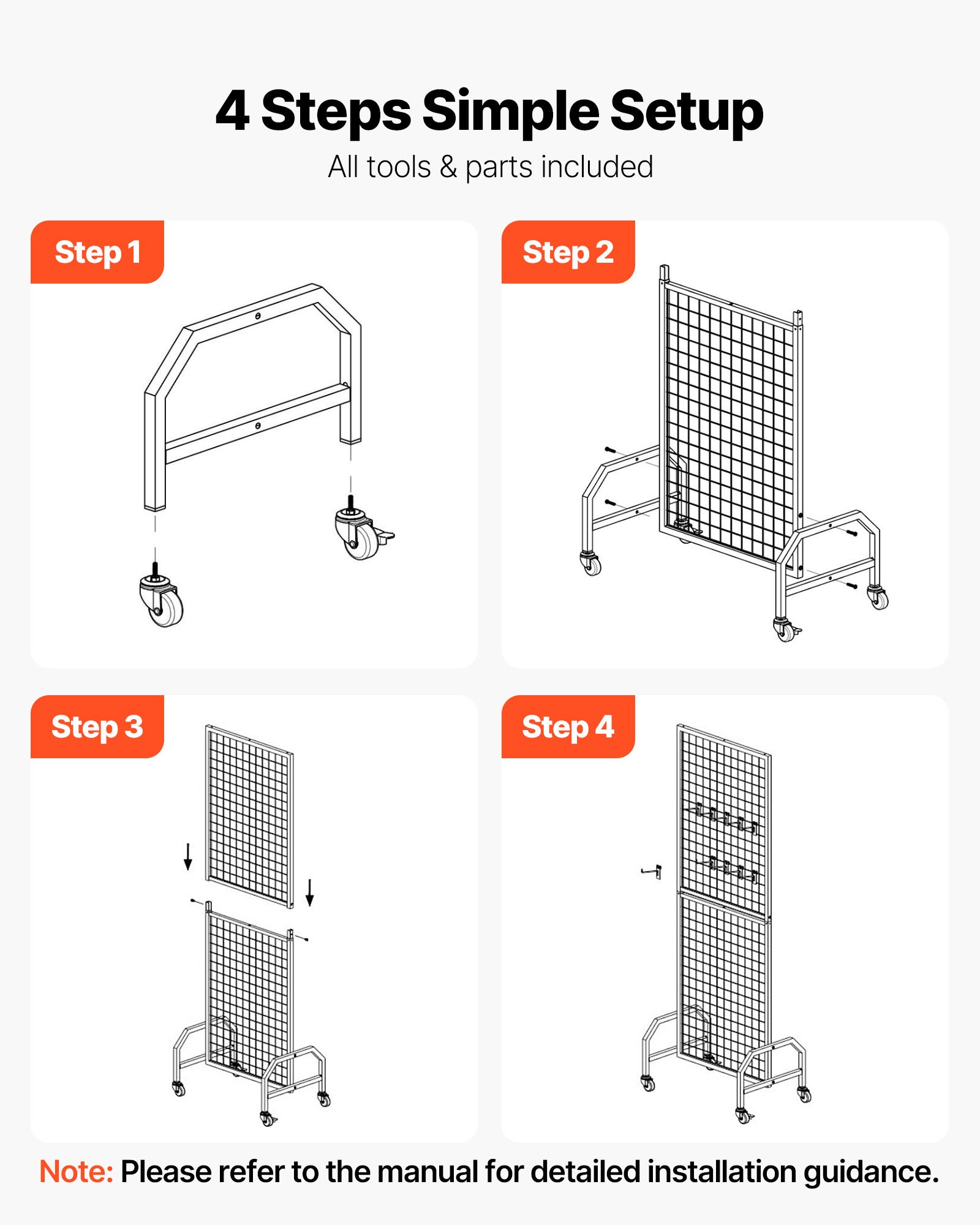 4 Steps Simple Setup

All tools & parts included

Step 1

Step 2

Step 3

Step 4

Note: Please refer to the manual for detailed installation guidance.