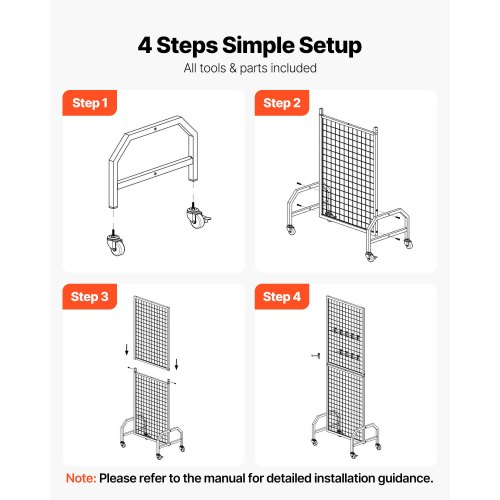 4 Steps Simple Setup
All tools & parts included

Step 1

Step 2

Step 3

Step 4

Note: Please refer to the manual for detailed installation guidance.