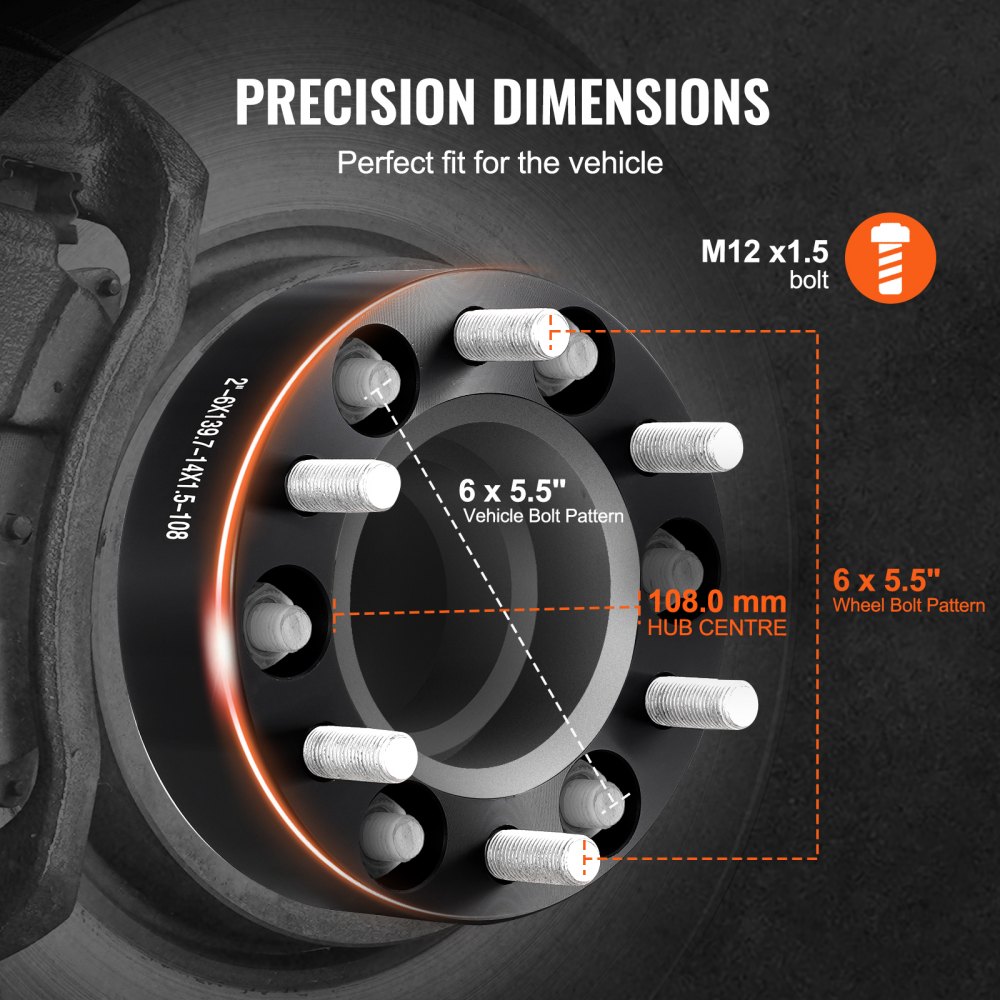 PRECISION DIMENSIONS

Perfect fit for the vehicle

M12 x1.5
bolt

2"-6X139.7-14X1.5-108

6 x 5.5"
Vehicle Bolt Pattern

108.0 mm
HUB CENTRE

6 x 5.5"
Wheel Bolt Pattern