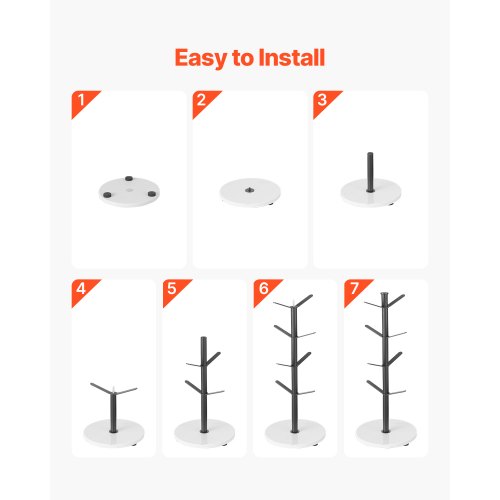 Easy to Install

1

2

3

4

5

6

7