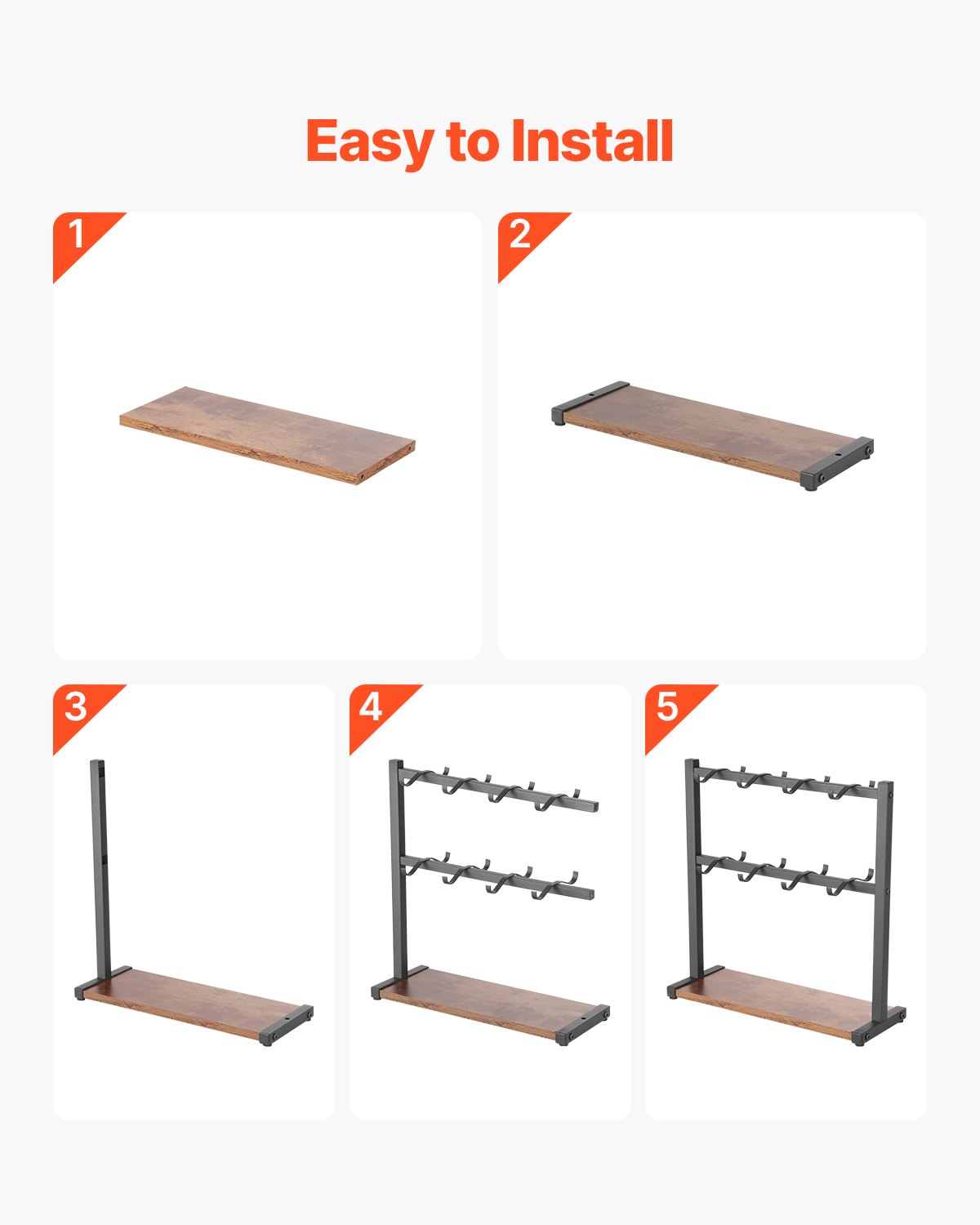 Easy to Install

1

2

3

4

5