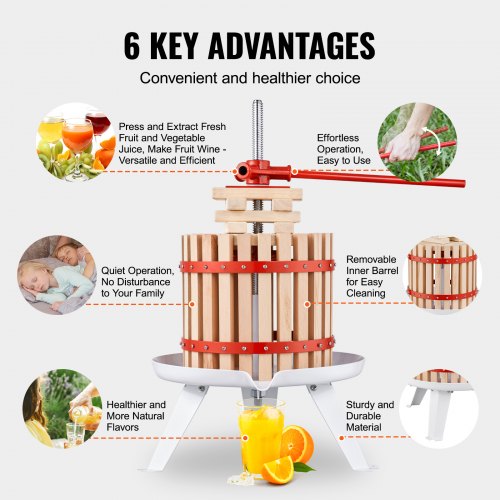 6 KEY ADVANTAGES

Convenient and healthier choice

Press and Extract Fresh Fruit and Vegetable Juice, Make Fruit Wine - Versatile and Efficient

Effortless Operation, Easy to Use

Quiet Operation, No Disturbance to Your Family

Removable Inner Barrel for Easy Cleaning

Healthier and More Natural Flavors

Sturdy and Durable Material