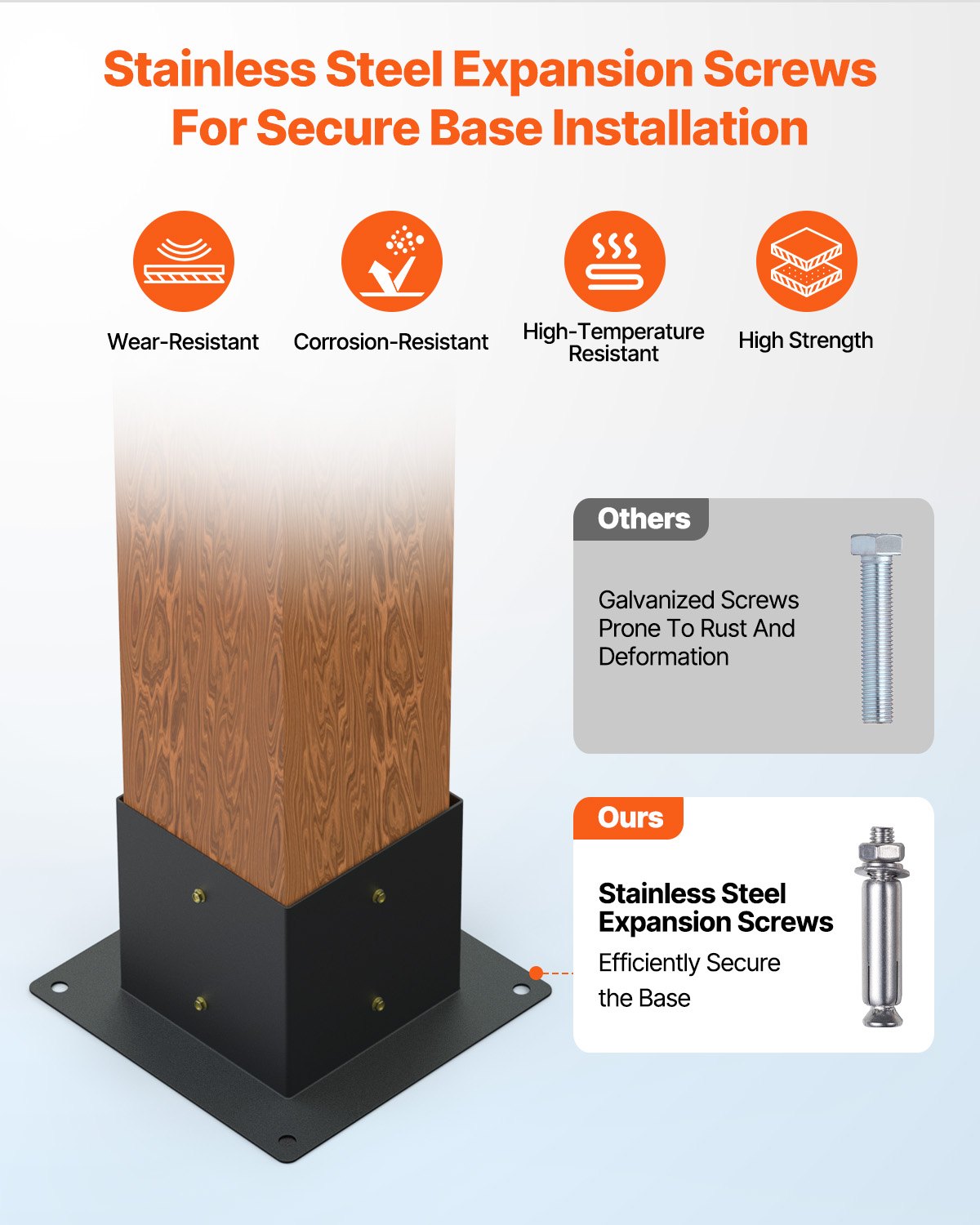 Stainless Steel Expansion Screws For Secure Base Installation

Wear-Resistant

Corrosion-Resistant

High-Temperature Resistant

High Strength

Others

Galvanized Screws Prone To Rust And Deformation

Ours

Stainless Steel Expansion Screws

Efficiently Secure the Base