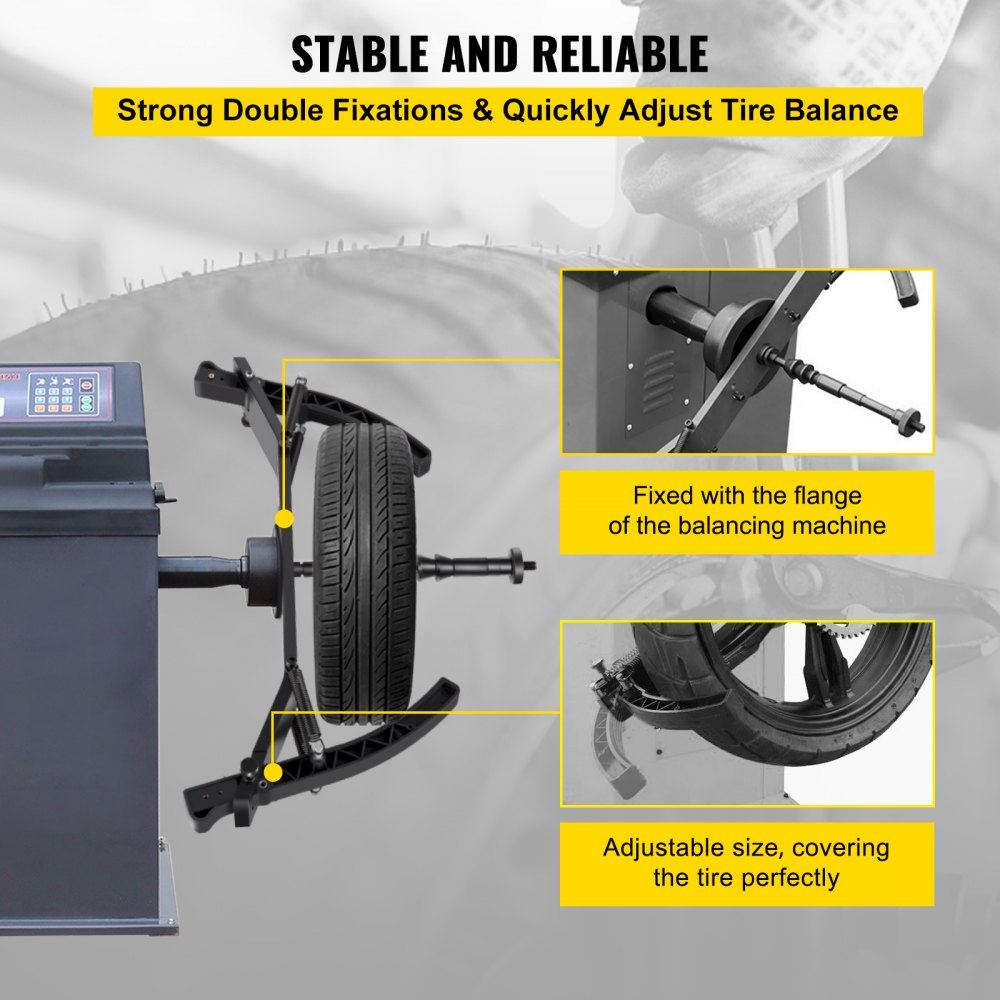 STABLE AND RELIABLE

Strong Double Fixations & Quickly Adjust Tire Balance

Fixed with the flange of the balancing machine

Adjustable size, covering the tire perfectly