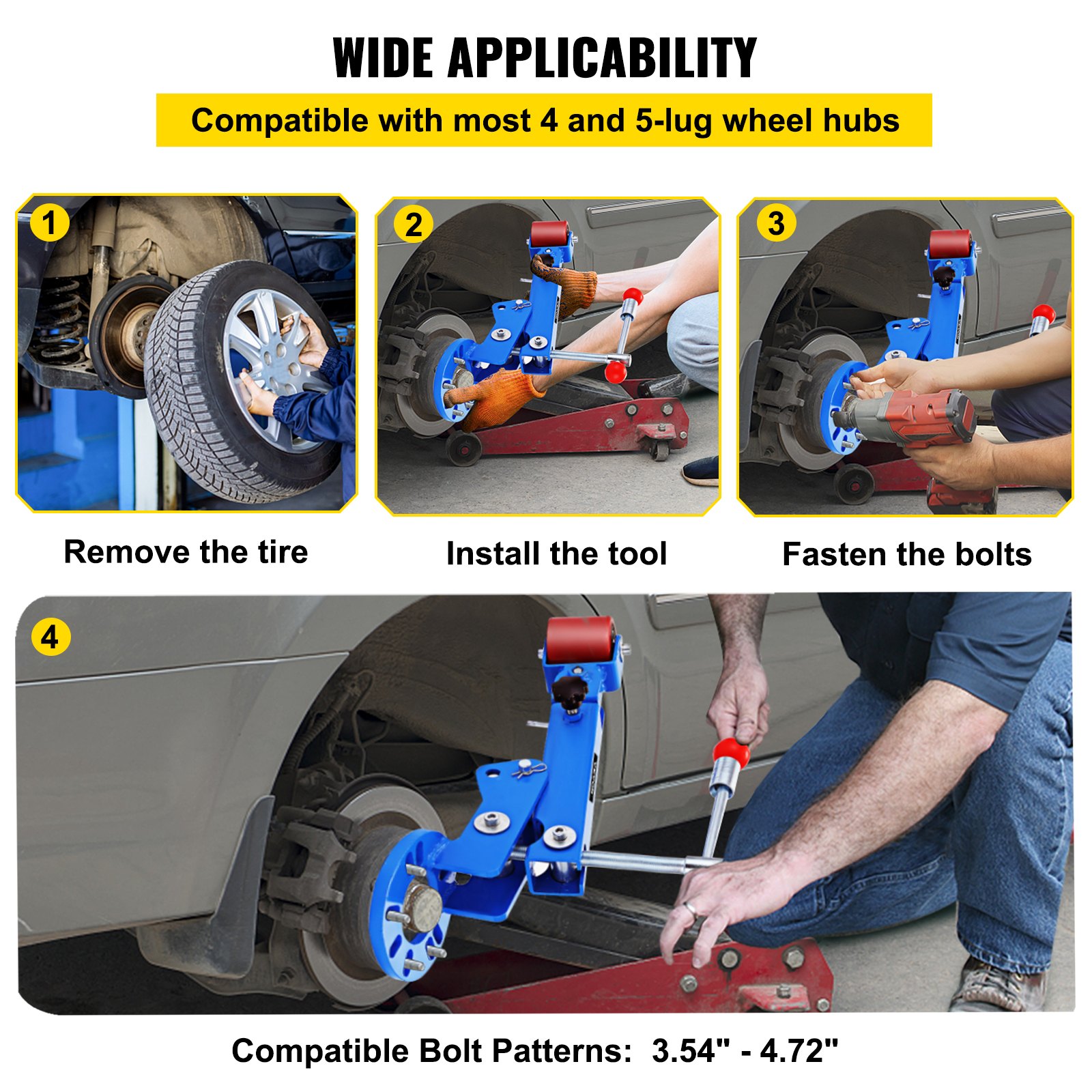 WIDE APPLICABILITY

Compatible with most 4 and 5-lug wheel hubs

1

2

3

Remove the tire

Install the tool

Fasten the bolts

4

Compatible Bolt Patterns: 3.54" - 4.72"