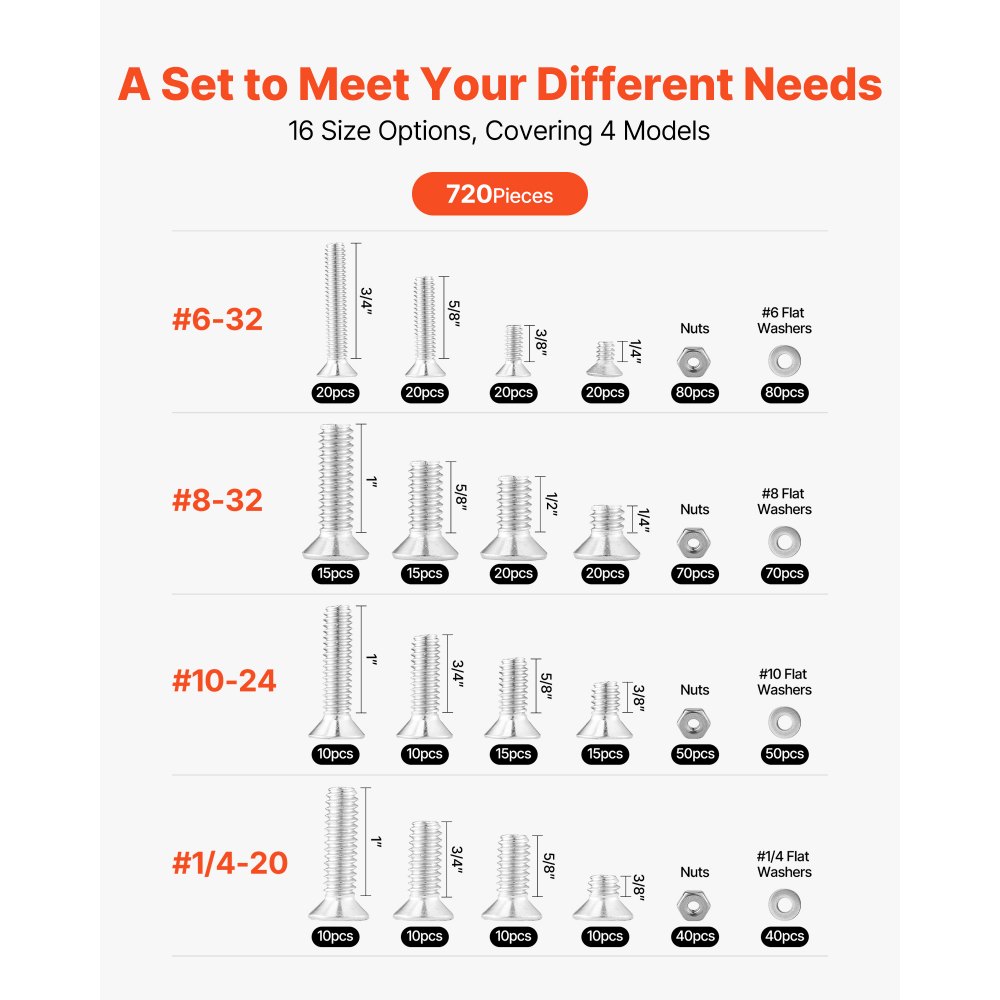 A Set to Meet Your Different Needs

16 Size Options, Covering 4 Models

720Pieces

#6-32

3/4" 20pcs

5/8" 20pcs

3/8" 20pcs

1/4" 20pcs

Nuts 80pcs

#6 Flat Washers 80pcs

#8-32

1" 15pcs

5/8" 15pcs

1/2" 20pcs

1/4" 20pcs

Nuts 70pcs

#8 Flat Washers 70pcs

#10-24

1" 10pcs

3/4" 10pcs

5/8" 15pcs

3/8" 15pcs

Nuts 50pcs

#10 Flat Washers 50pcs

#1/4-20

1" 10pcs

3/4" 10pcs

5/8" 10pcs

3/8" 10pcs

Nuts 40pcs

#1/4 Flat Washers 40pcs