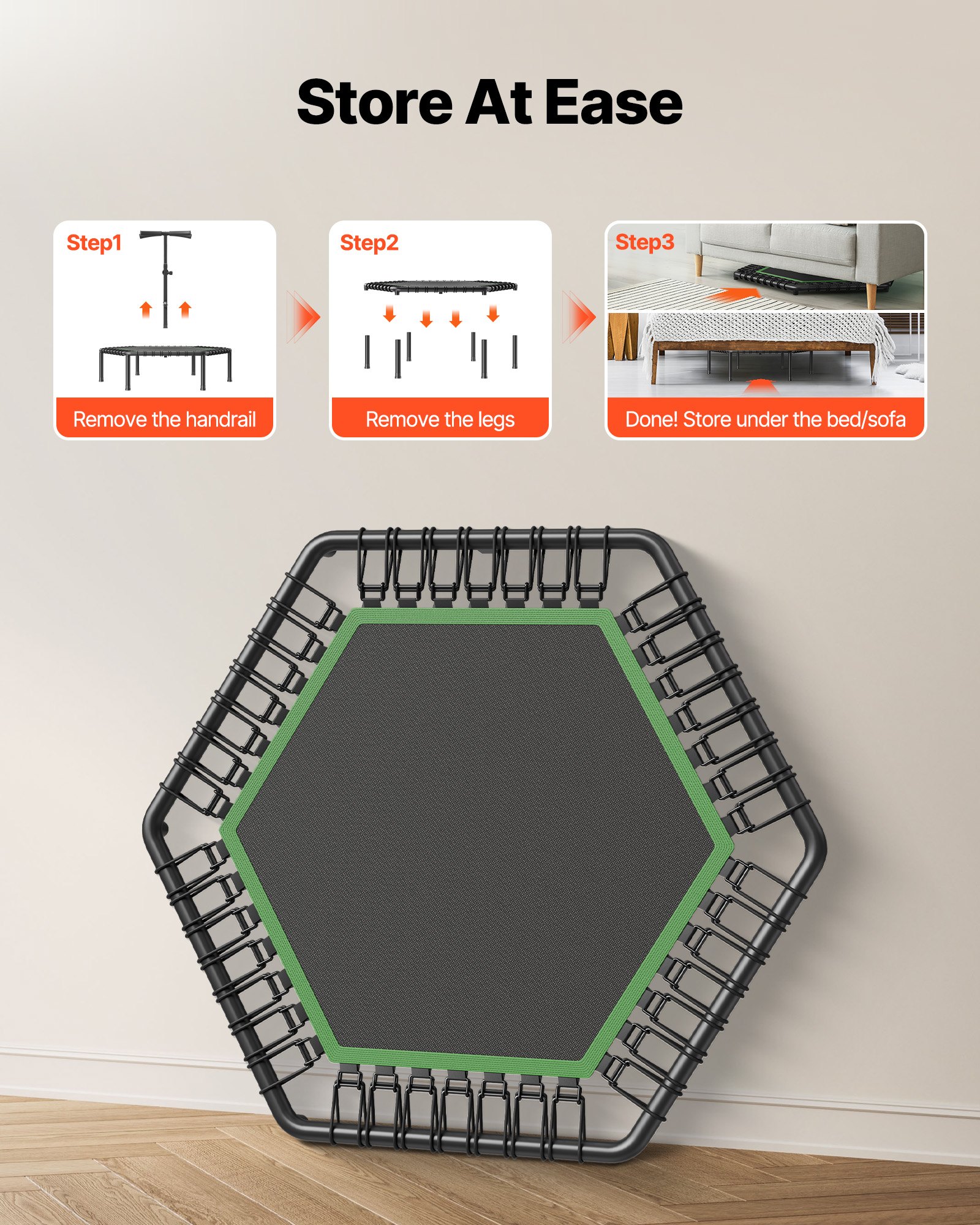 Store At Ease

Step1

Remove the handrail

Step2

Remove the legs

Step3

Done! Store under the bed/sofa